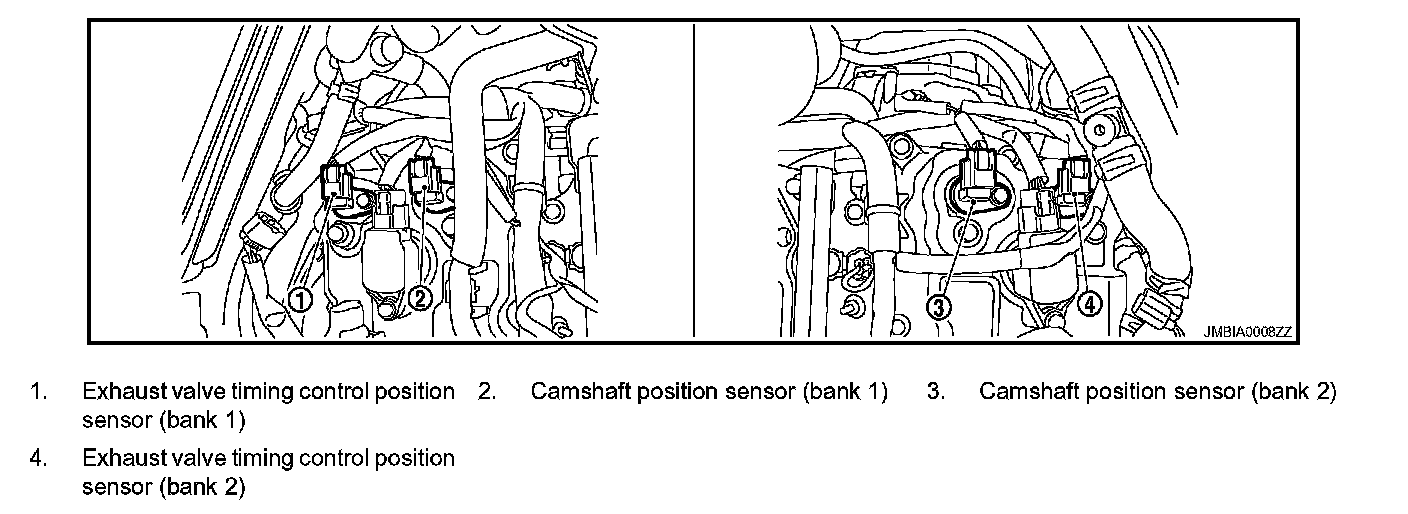 1
2
3
4
JMBIA0008ZZ

1. Exhaust valve timing control position sensor (bank 1)
2. Camshaft position sensor (bank 1)
3. Camshaft position sensor (bank 2)
4. Exhaust valve timing control position sensor (bank 2)