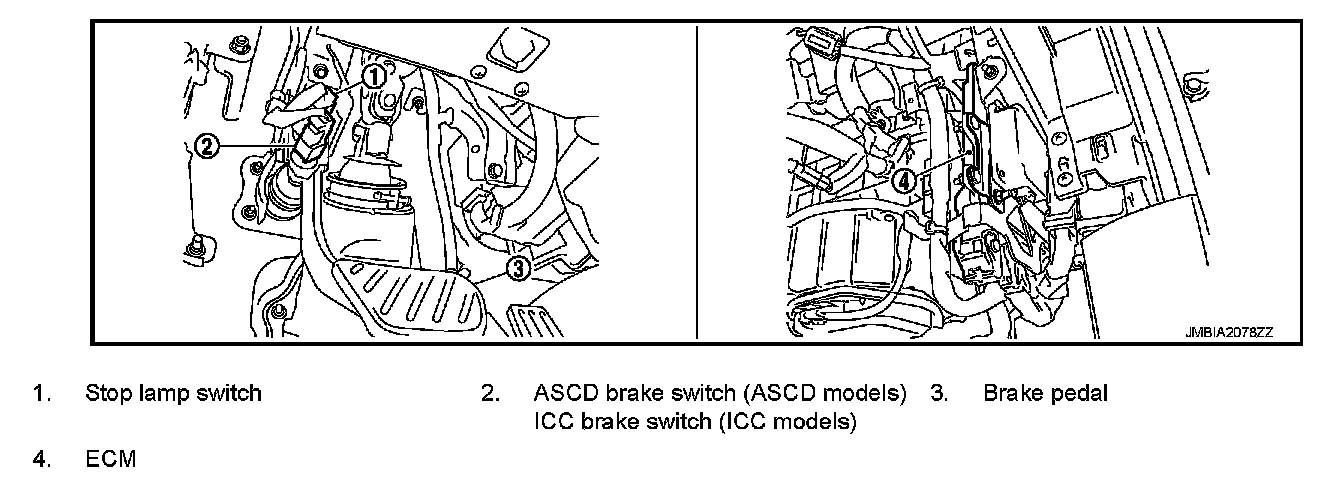 1
2
3
4
JMBIA2078ZZ

1. Stop lamp switch

2. ASCD brake switch (ASCD models) ICC brake switch (ICC models)

3. Brake pedal

4. ECM