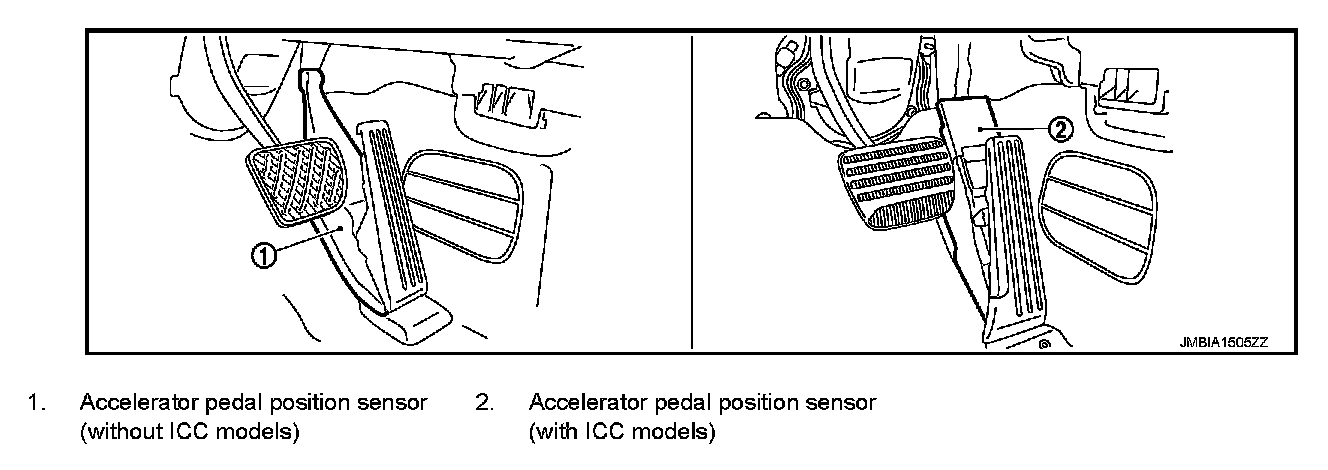 ①

②

JMBIA1505ZZ

1. Accelerator pedal position sensor (without ICC models)

2. Accelerator pedal position sensor (with ICC models)