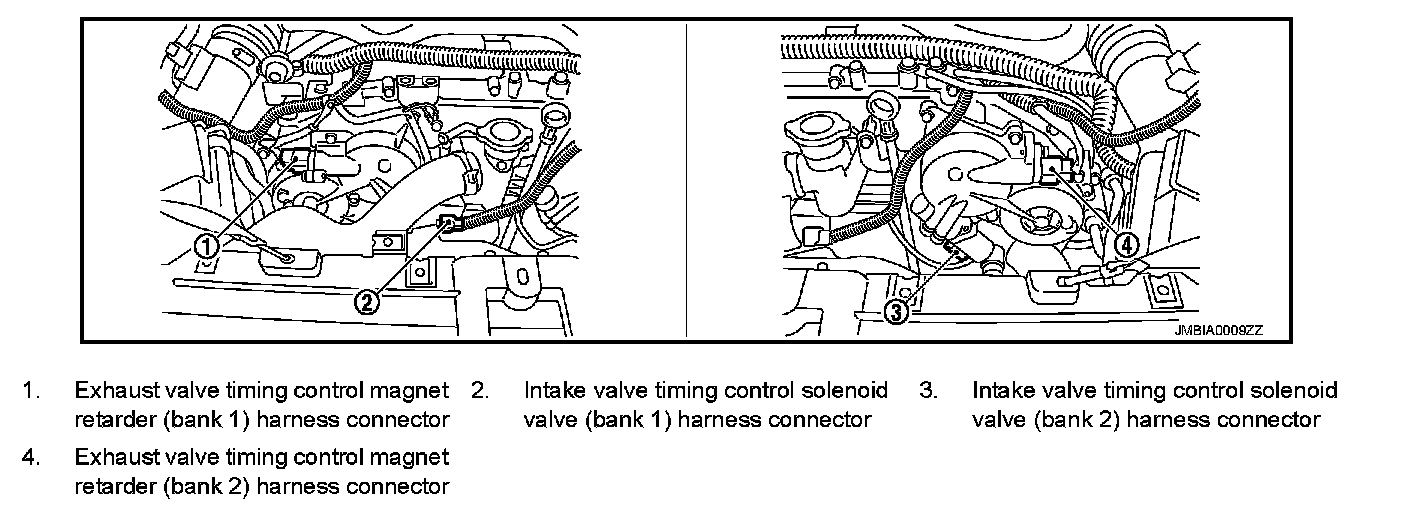 1
2
3
4
JMBIA0009ZZ

1. Exhaust valve timing control magnet retarder (bank 1) harness connector

2. Intake valve timing control solenoid valve (bank 1) harness connector

3. Intake valve timing control solenoid valve (bank 2) harness connector

4. Exhaust valve timing control magnet retarder (bank 2) harness connector