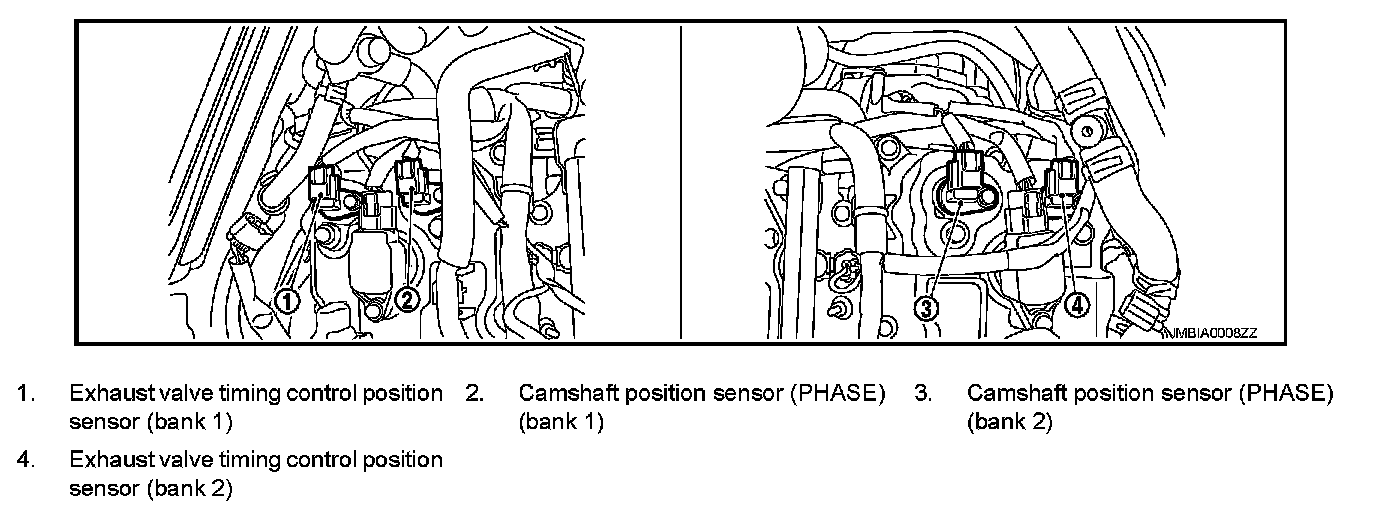 1

2

3

4

JMBIA0008ZZ

1. Exhaust valve timing control position sensor (bank 1)

2. Camshaft position sensor (PHASE) (bank 1)

3. Camshaft position sensor (PHASE) (bank 2)

4. Exhaust valve timing control position sensor (bank 2)