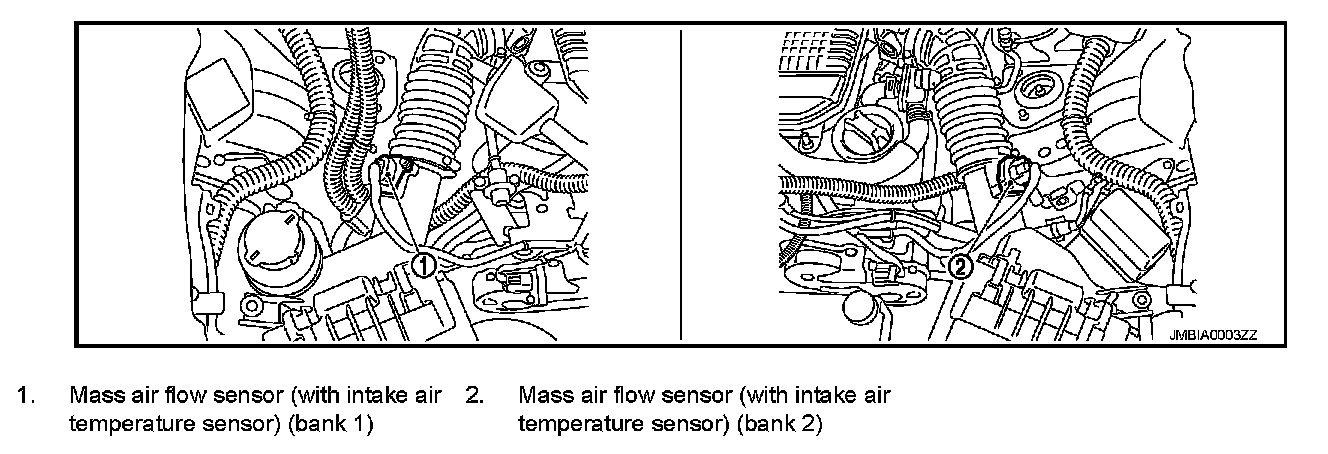 1

2

JMBIA0003ZZ

1. Mass air flow sensor (with intake air temperature sensor) (bank 1)

2. Mass air flow sensor (with intake air temperature sensor) (bank 2)