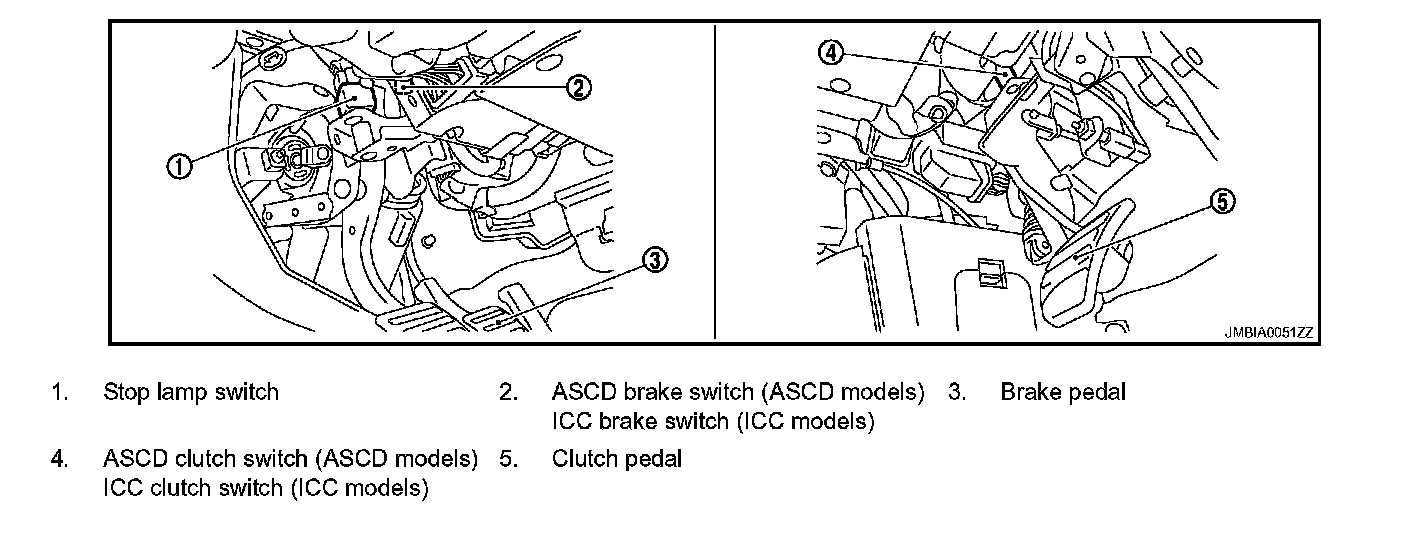 ②
①
③
④
⑤
JMBIA0051ZZ

1. Stop lamp switch
2. ASCD brake switch (ASCD models) ICC brake switch (ICC models)
3. Brake pedal
4. ASCD clutch switch (ASCD models) ICC clutch switch (ICC models)
5. Clutch pedal