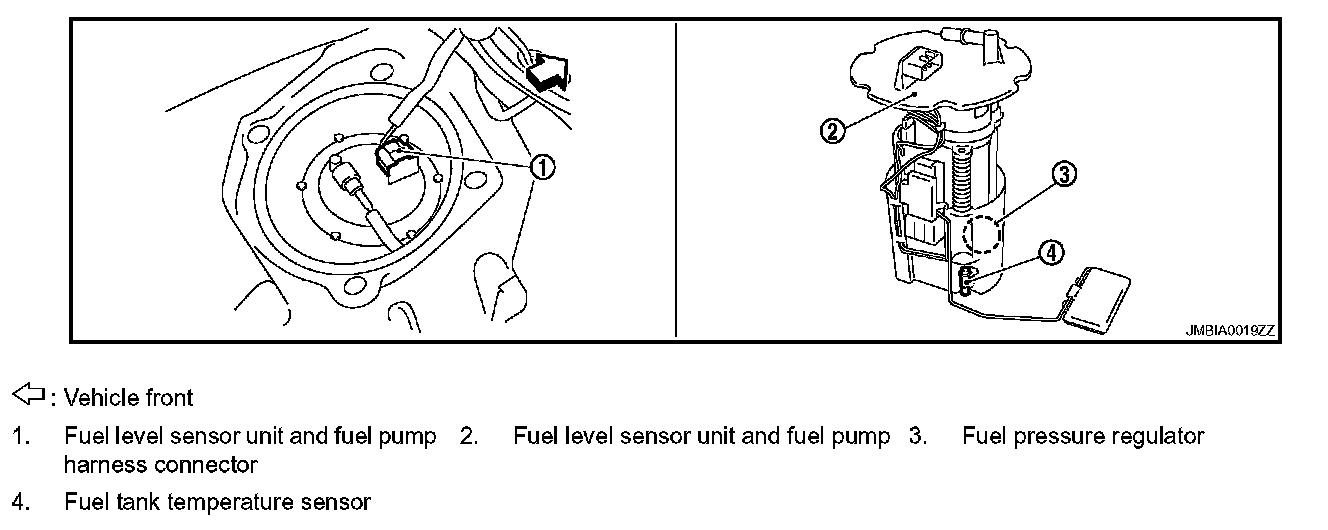 1

2

3

4

JMBIA0019ZZ

⇦: Vehicle front

1. Fuel level sensor unit and fuel pump harness connector
2. Fuel level sensor unit and fuel pump
3. Fuel pressure regulator
4. Fuel tank temperature sensor