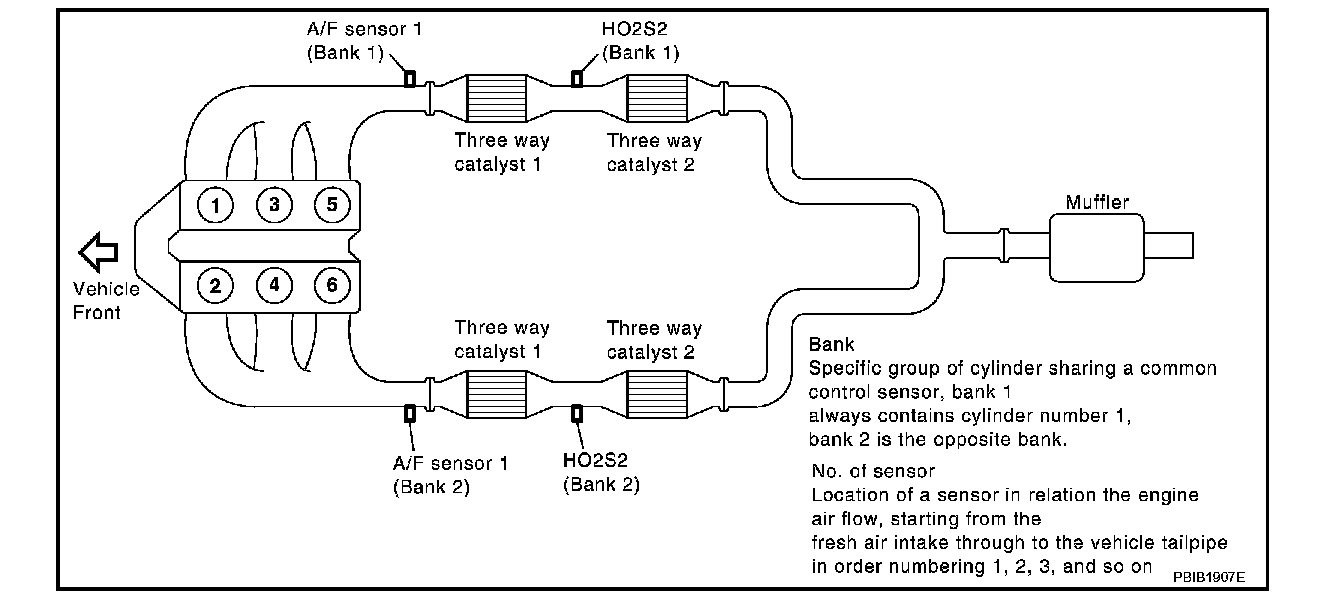 A/F sensor 1
(Bank 1)

HO2S2
(Bank 1)

Three way
catalyst 1

Three way
catalyst 2

1 3 5

2 4 6

Vehicle
Front

Muffler

Three way
catalyst 1

Three way
catalyst 2

A/F sensor 1
(Bank 2)

HO2S2
(Bank 2)

Bank
Specific group of cylinder sharing a common control sensor, bank 1
always contains cylinder number 1,
bank 2 is the opposite bank.

No. of sensor
Location of a sensor in relation the engine air flow, starting from the
fresh air intake through to the vehicle tailpipe in order numbering 1, 2, 3, and so on

PBIB1907E