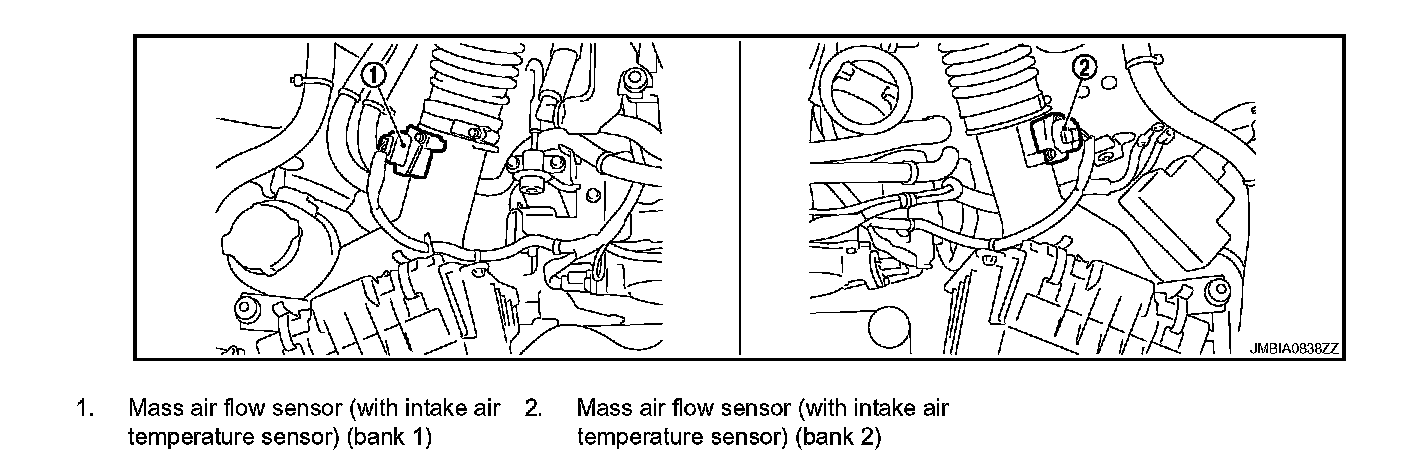 1

2

JMBIA0838ZZ

1. Mass air flow sensor (with intake air temperature sensor) (bank 1)

2. Mass air flow sensor (with intake air temperature sensor) (bank 2)