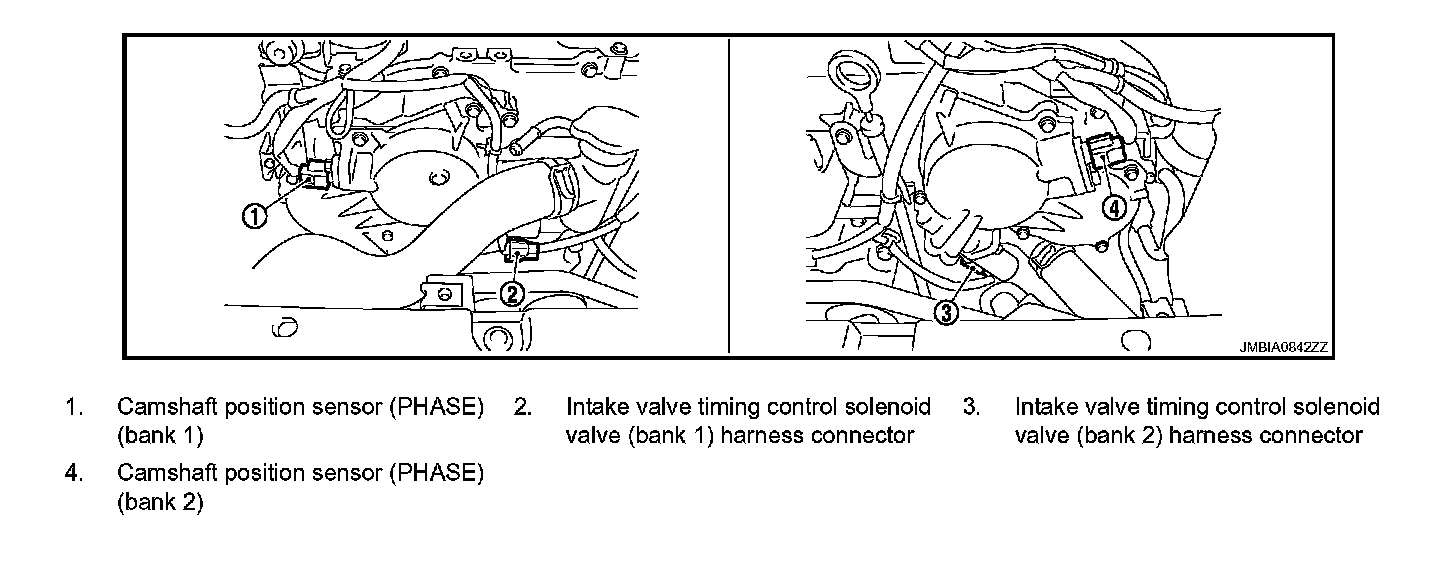 1

2

3

4

JMBIA0842ZZ

1. Camshaft position sensor (PHASE) (bank 1)

2. Intake valve timing control solenoid valve (bank 1) harness connector

3. Intake valve timing control solenoid valve (bank 2) harness connector

4. Camshaft position sensor (PHASE) (bank 2)