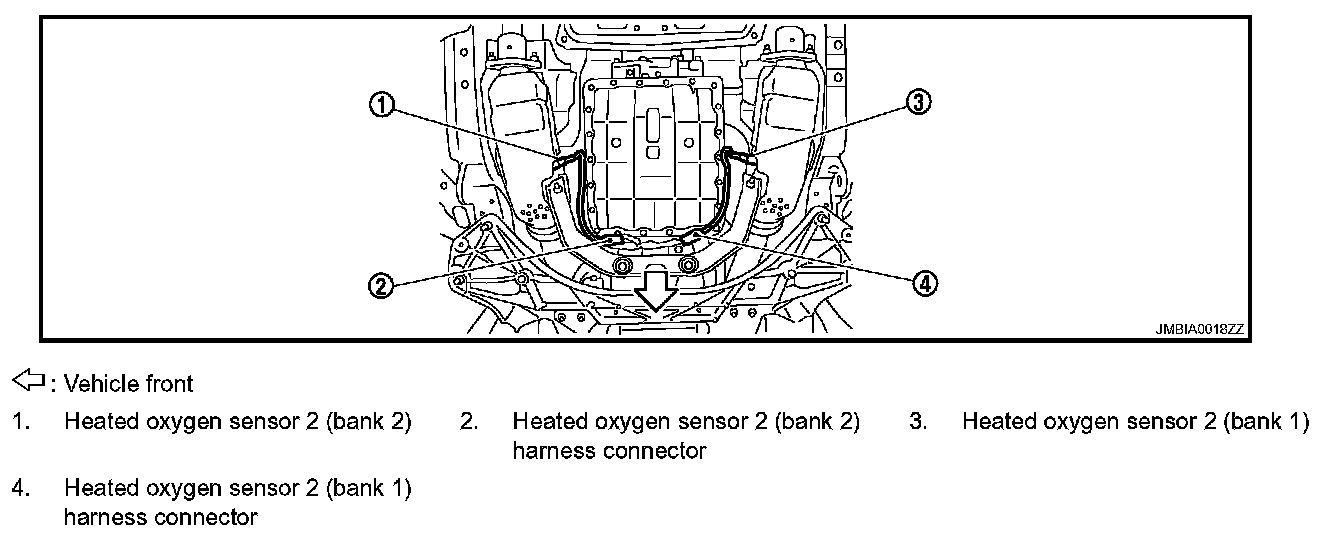 1

3

2

4

JMBIA0018ZZ

⇦: Vehicle front

1. Heated oxygen sensor 2 (bank 2)

2. Heated oxygen sensor 2 (bank 2) harness connector

3. Heated oxygen sensor 2 (bank 1)

4. Heated oxygen sensor 2 (bank 1) harness connector