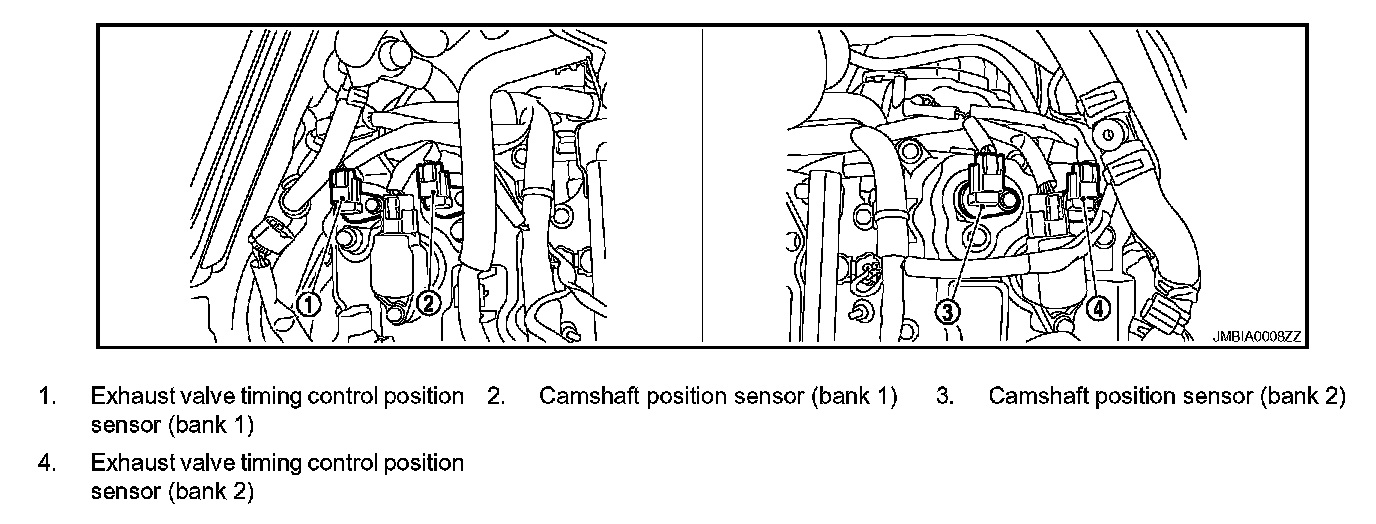 1
2
3
4
JMBIA0008ZZ

1. Exhaust valve timing control position sensor (bank 1)

2. Camshaft position sensor (bank 1)

3. Camshaft position sensor (bank 2)

4. Exhaust valve timing control position sensor (bank 2)