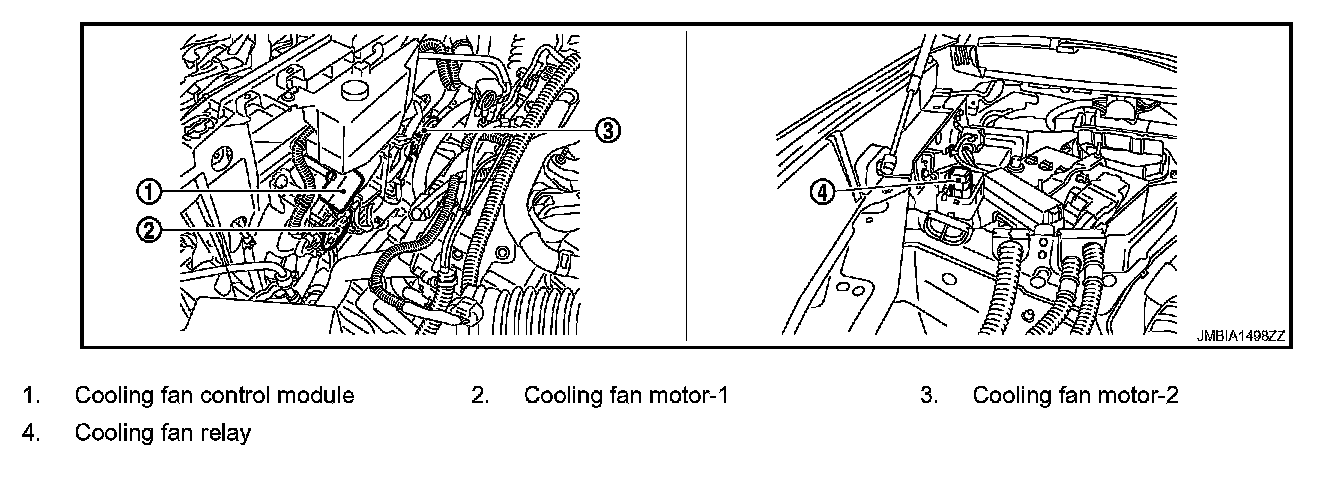 ①
②
③
④
JMBIA1498ZZ

1. Cooling fan control module
2. Cooling fan motor-1
3. Cooling fan motor-2
4. Cooling fan relay