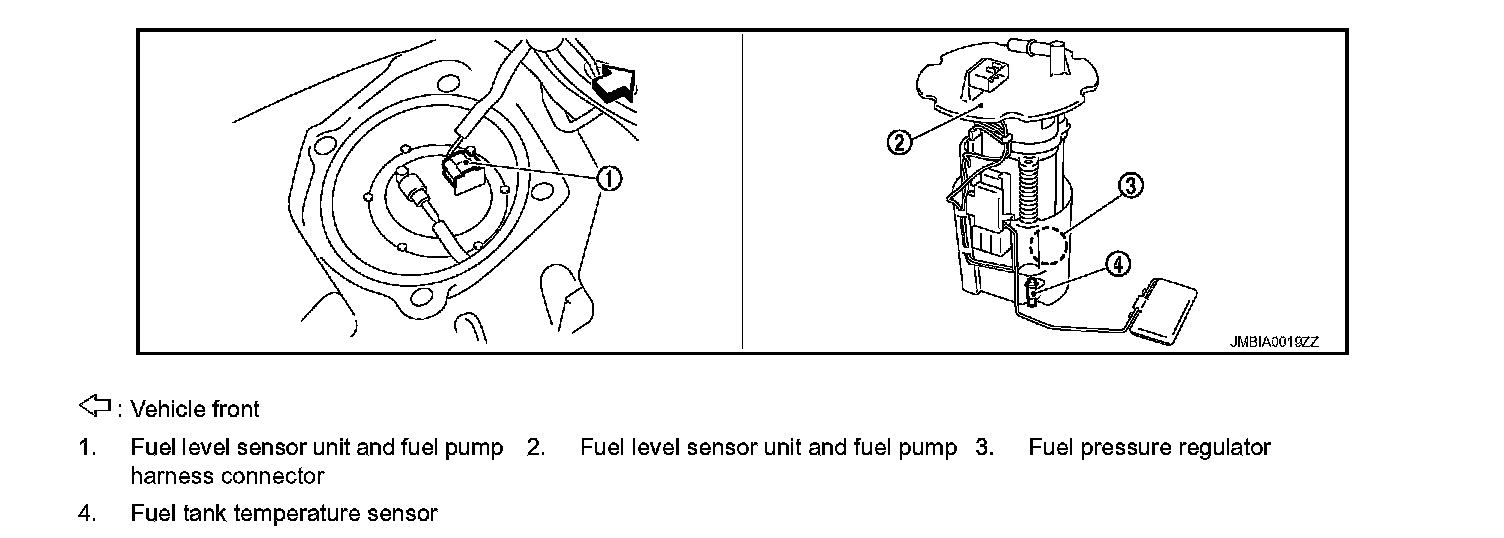 ①
②
③
④
JMBIA0019ZZ

⇦ : Vehicle front

1. Fuel level sensor unit and fuel pump harness connector
2. Fuel level sensor unit and fuel pump
3. Fuel pressure regulator
4. Fuel tank temperature sensor