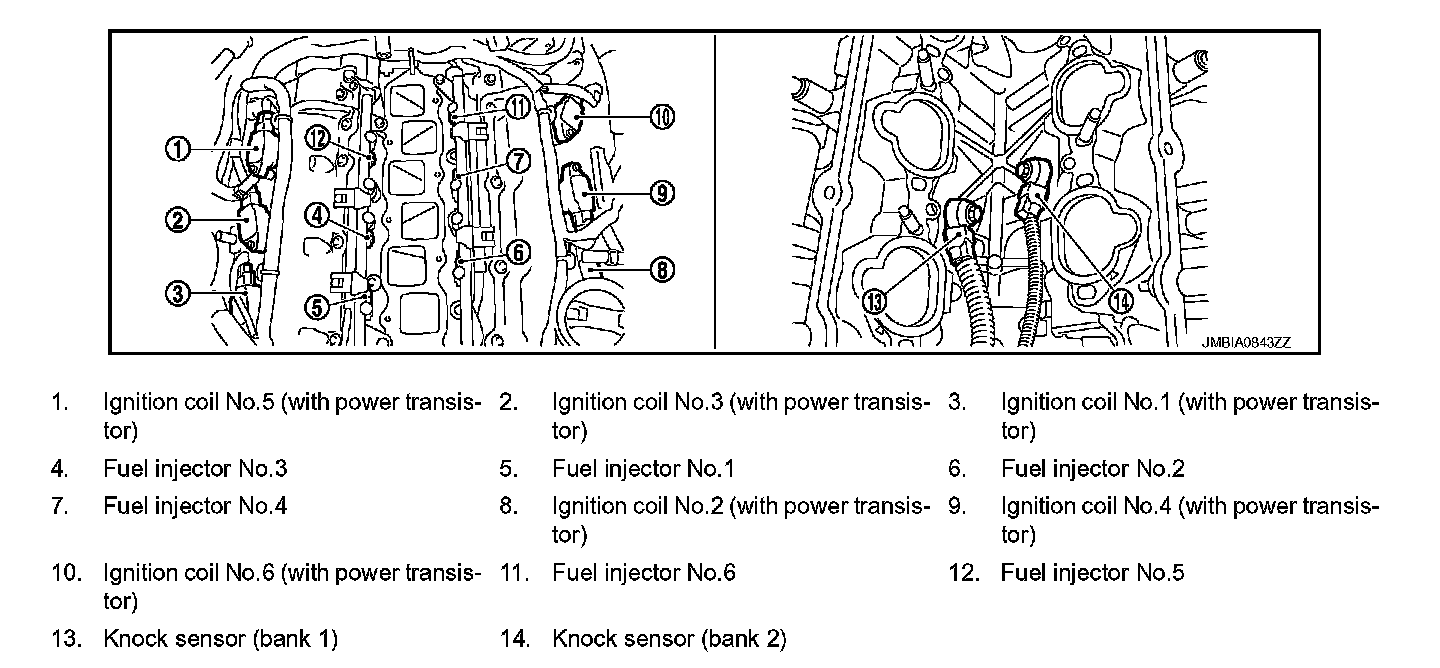 1
2
3
4
5
6
7
8
9
10
11
12
13
14
JMBIA0843ZZ

1. Ignition coil No.5 (with power transistor)
2. Ignition coil No.3 (with power transistor)
3. Ignition coil No.1 (with power transistor)
4. Fuel injector No.3
5. Fuel injector No.1
6. Fuel injector No.2
7. Fuel injector No.4
8. Ignition coil No.2 (with power transistor)
9. Ignition coil No.4 (with power transistor)
10. Ignition coil No.6 (with power transistor)
11. Fuel injector No.6
12. Fuel injector No.5
13. Knock sensor (bank 1)
14. Knock sensor (bank 2)