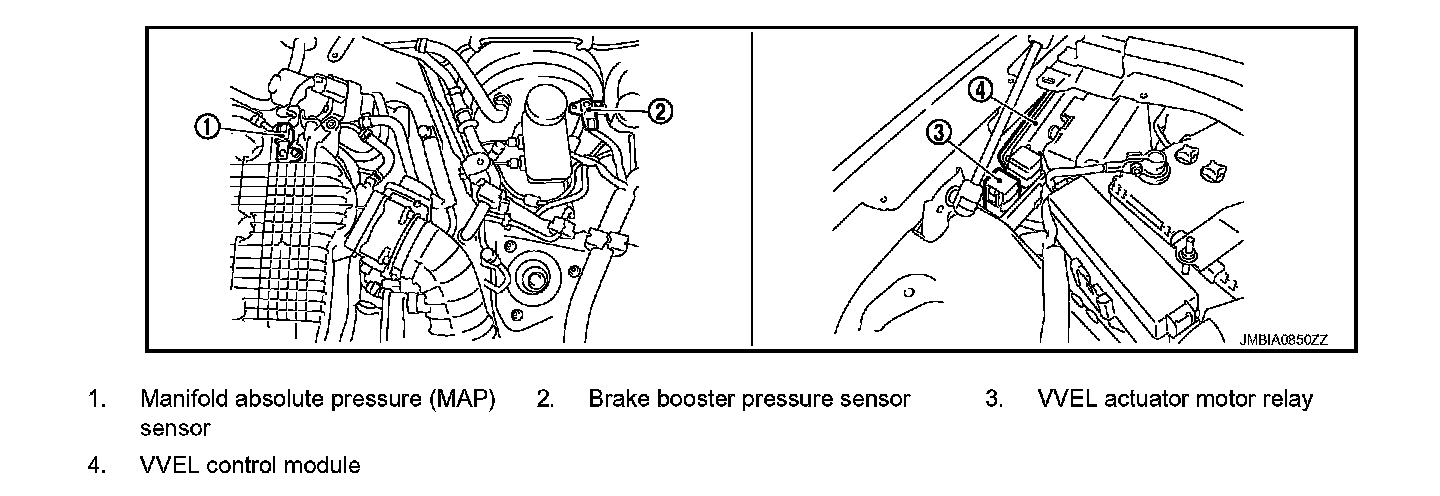 ①
②
④
③
JMBIA0850ZZ

1. Manifold absolute pressure (MAP) sensor
2. Brake booster pressure sensor
3. VVEL actuator motor relay
4. VVEL control module