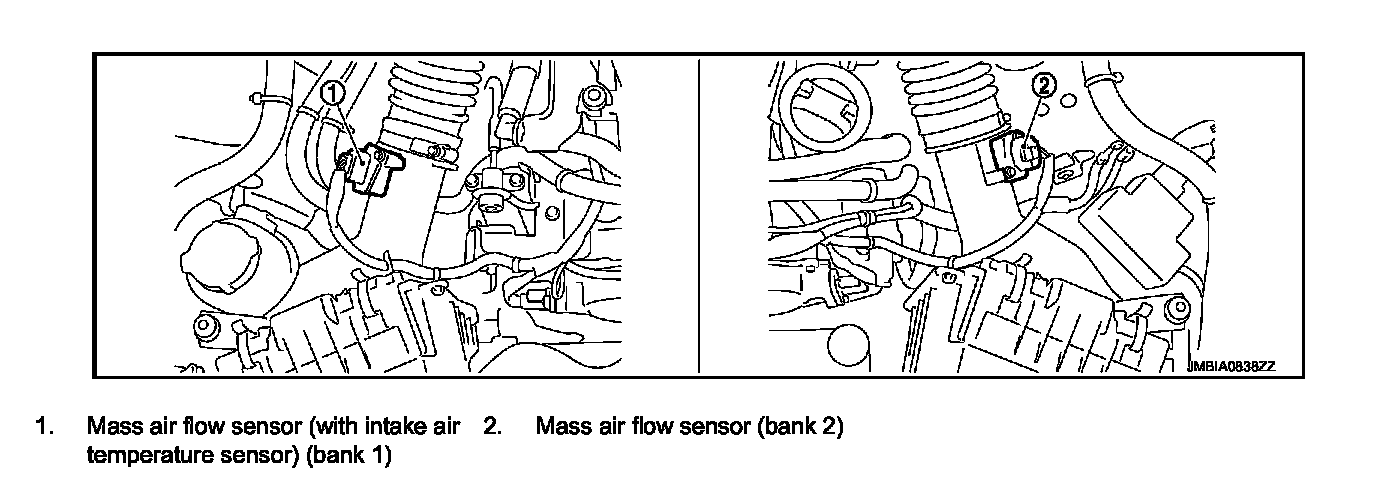 1

2

JMBIA0838ZZ

1. Mass air flow sensor (with intake air temperature sensor) (bank 1)

2. Mass air flow sensor (bank 2)