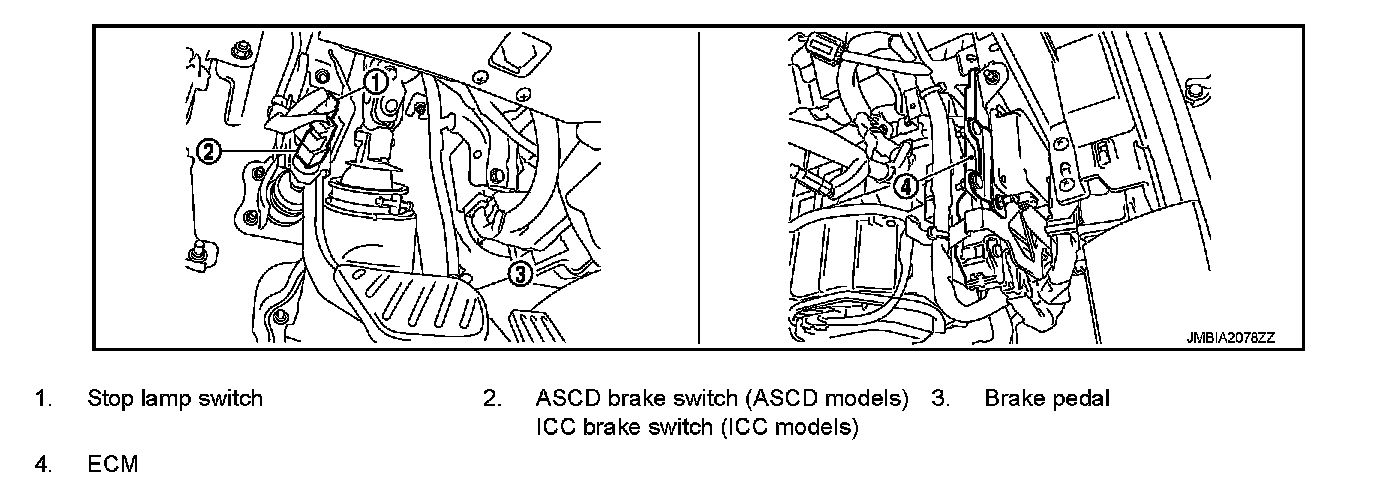 1

2

3

4

JMBIA2078ZZ

1. Stop lamp switch

2. ASCD brake switch (ASCD models)
ICC brake switch (ICC models)

3. Brake pedal

4. ECM