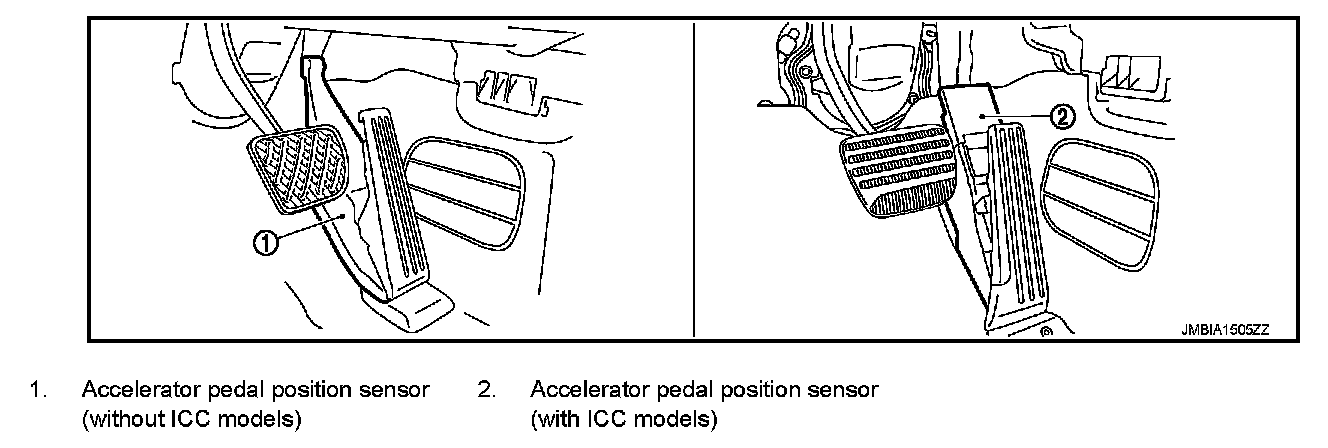 ①

②

JMBIA1505ZZ

1. Accelerator pedal position sensor (without ICC models)

2. Accelerator pedal position sensor (with ICC models)