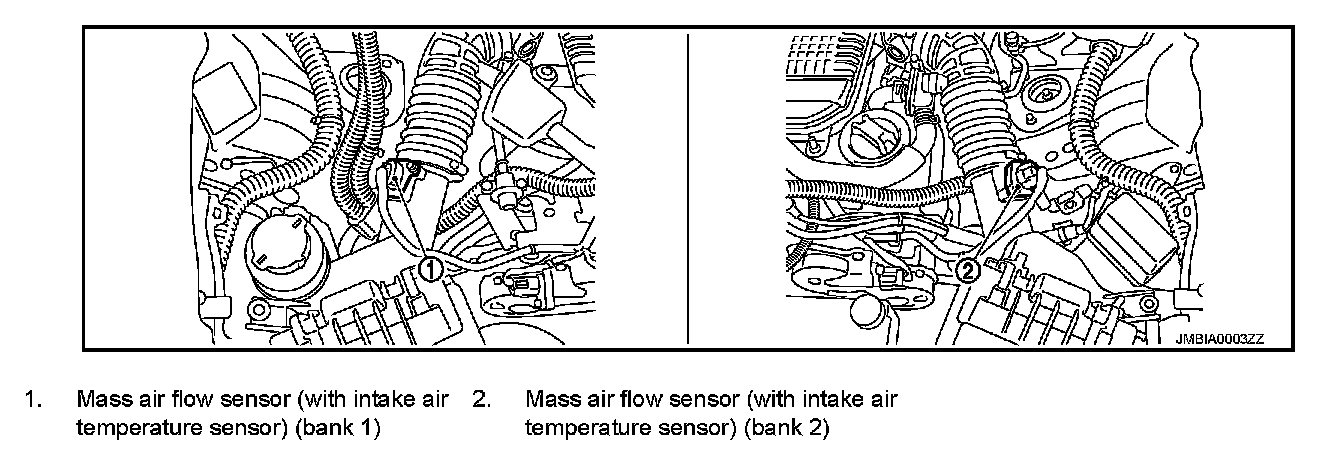 1

2

JMBIA0003ZZ

1. Mass air flow sensor (with intake air temperature sensor) (bank 1)

2. Mass air flow sensor (with intake air temperature sensor) (bank 2)