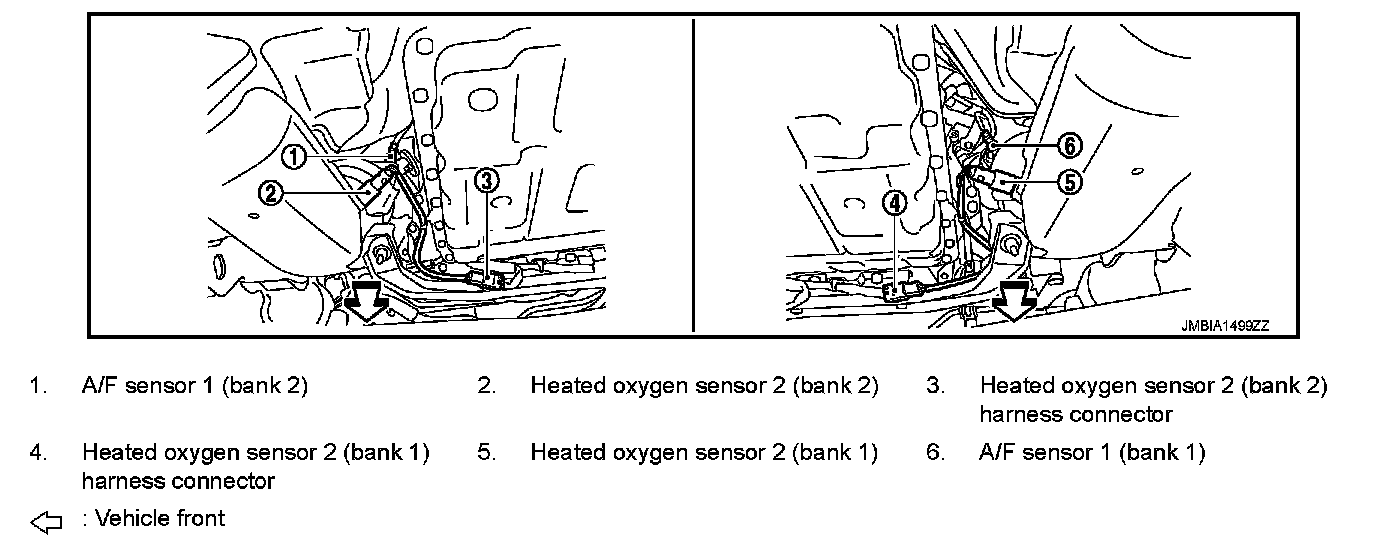 1
2
3
4
6
5
JMBIA1499ZZ

1. A/F sensor 1 (bank 2)
2. Heated oxygen sensor 2 (bank 2)
3. Heated oxygen sensor 2 (bank 2) harness connector
4. Heated oxygen sensor 2 (bank 1) harness connector
5. Heated oxygen sensor 2 (bank 1)
6. A/F sensor 1 (bank 1)

: Vehicle front