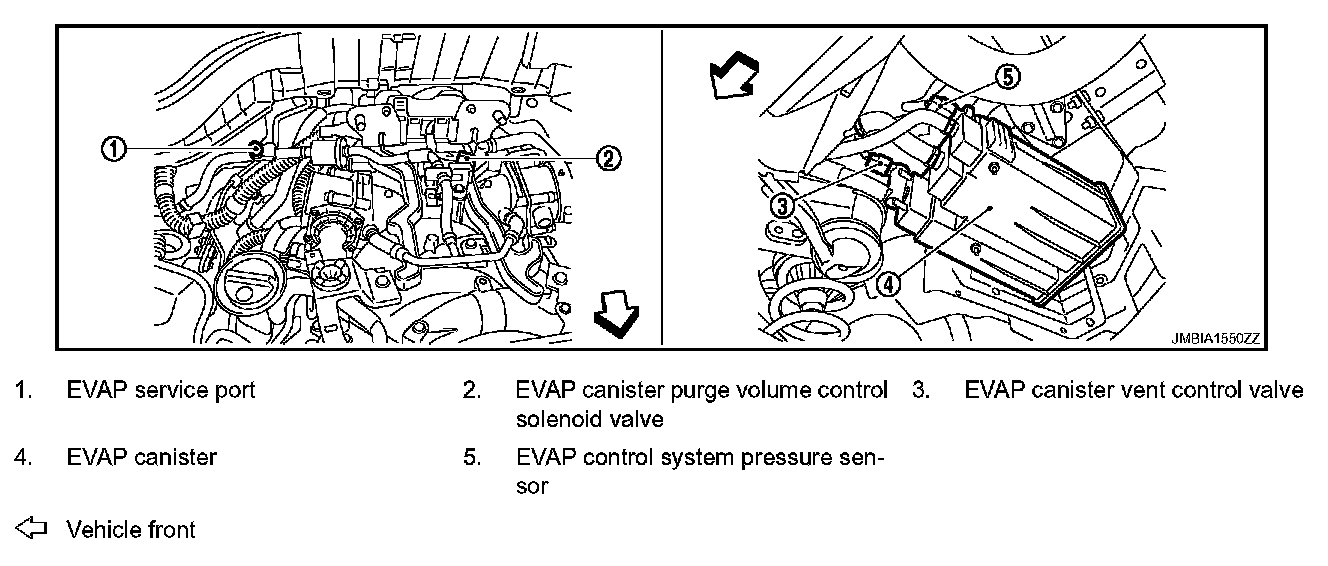 1

2

5

3

4

JMBIA1550ZZ

1. EVAP service port

2. EVAP canister purge volume control solenoid valve

3. EVAP canister vent control valve

4. EVAP canister

5. EVAP control system pressure sensor

Vehicle front