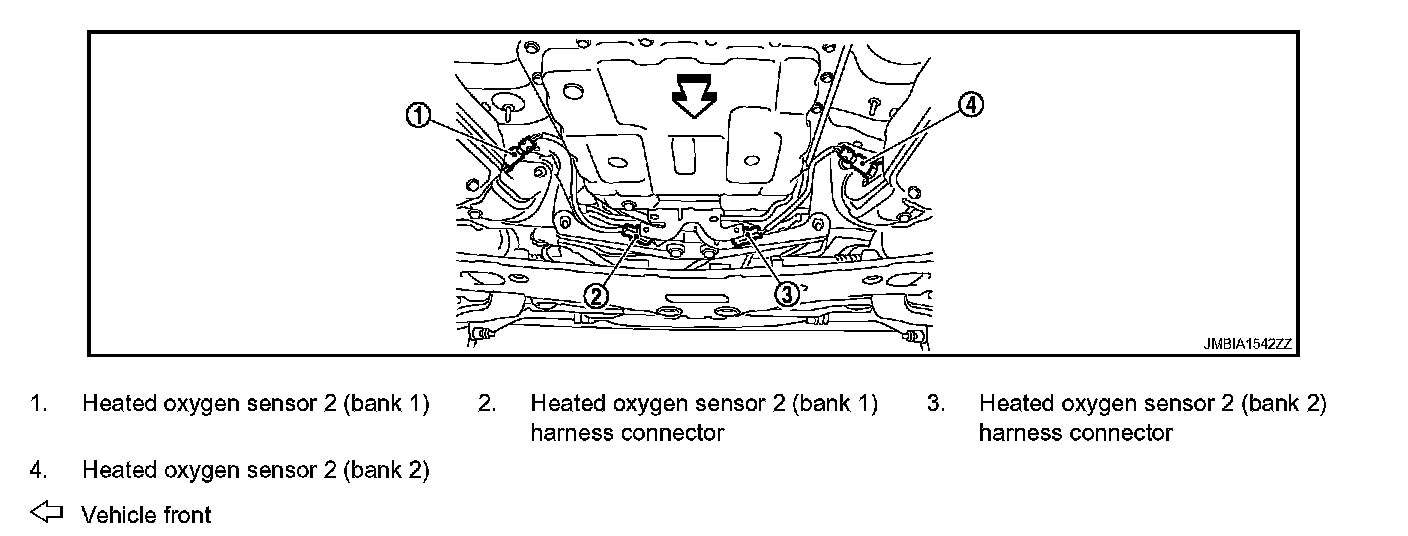 1

4

2

3

JMBIA1542ZZ

1. Heated oxygen sensor 2 (bank 1)

2. Heated oxygen sensor 2 (bank 1) harness connector

3. Heated oxygen sensor 2 (bank 2) harness connector

4. Heated oxygen sensor 2 (bank 2)

⇦ Vehicle front