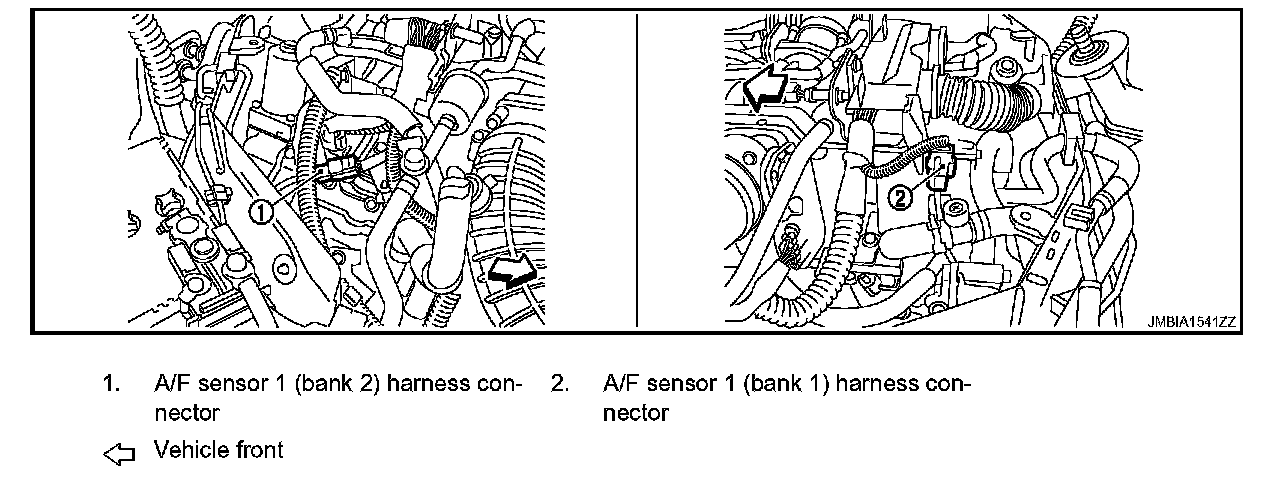 1

2

JMBIA1541ZZ

1. A/F sensor 1 (bank 2) harness connector

2. A/F sensor 1 (bank 1) harness connector

Vehicle front