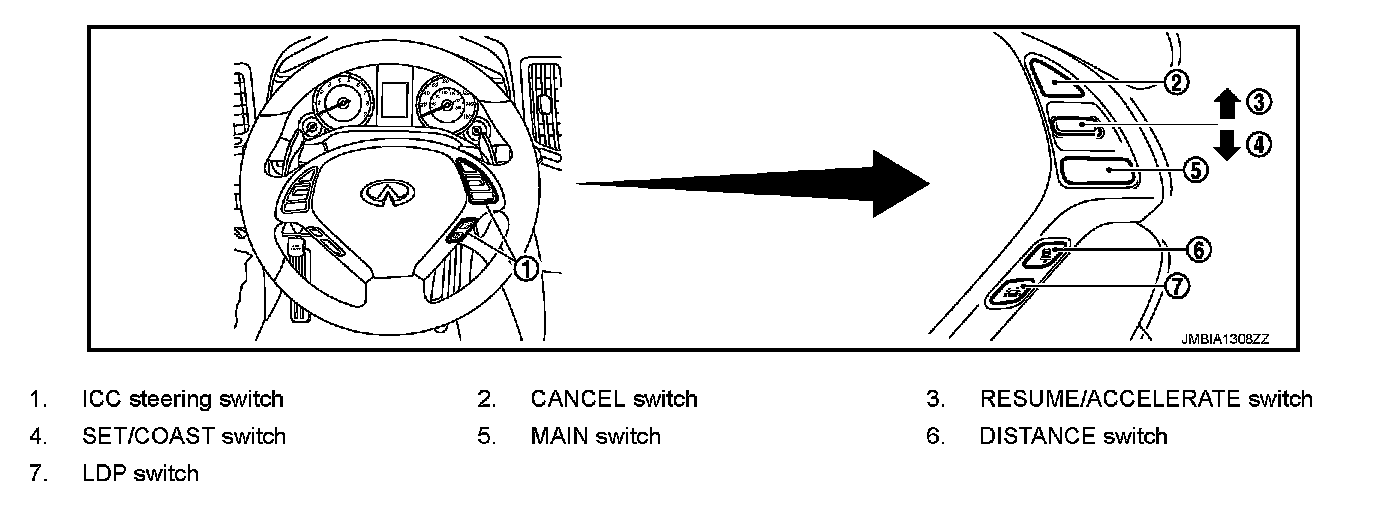 ①
②
③
④
⑤
⑥
⑦
JMBIA1308ZZ

1. ICC steering switch
2. CANCEL switch
3. RESUME/ACCELERATE switch
4. SET/COAST switch
5. MAIN switch
6. DISTANCE switch
7. LDP switch