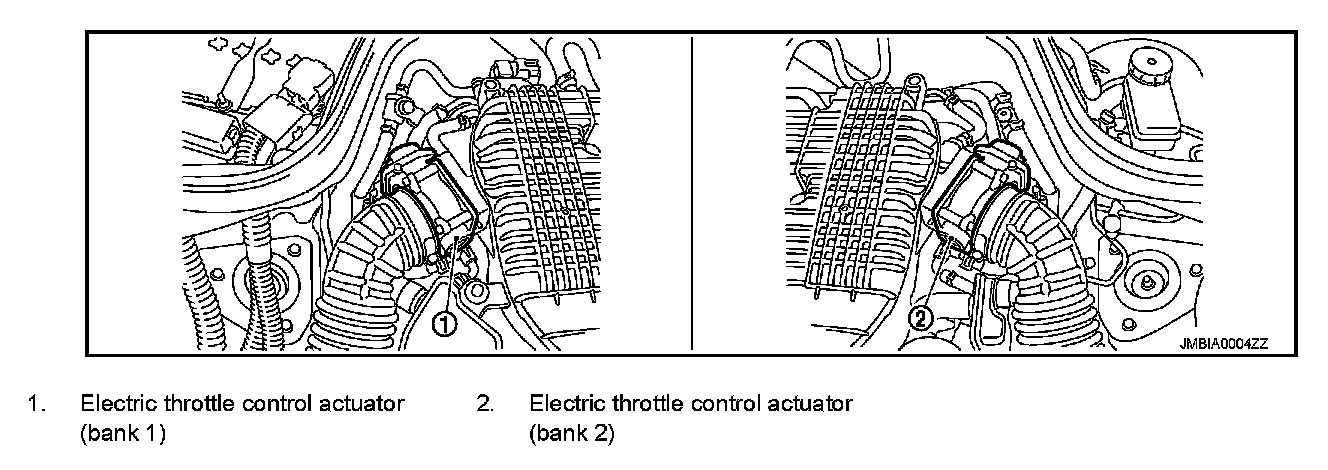 1

2

JMBIA0004ZZ

1. Electric throttle control actuator (bank 1)

2. Electric throttle control actuator (bank 2)