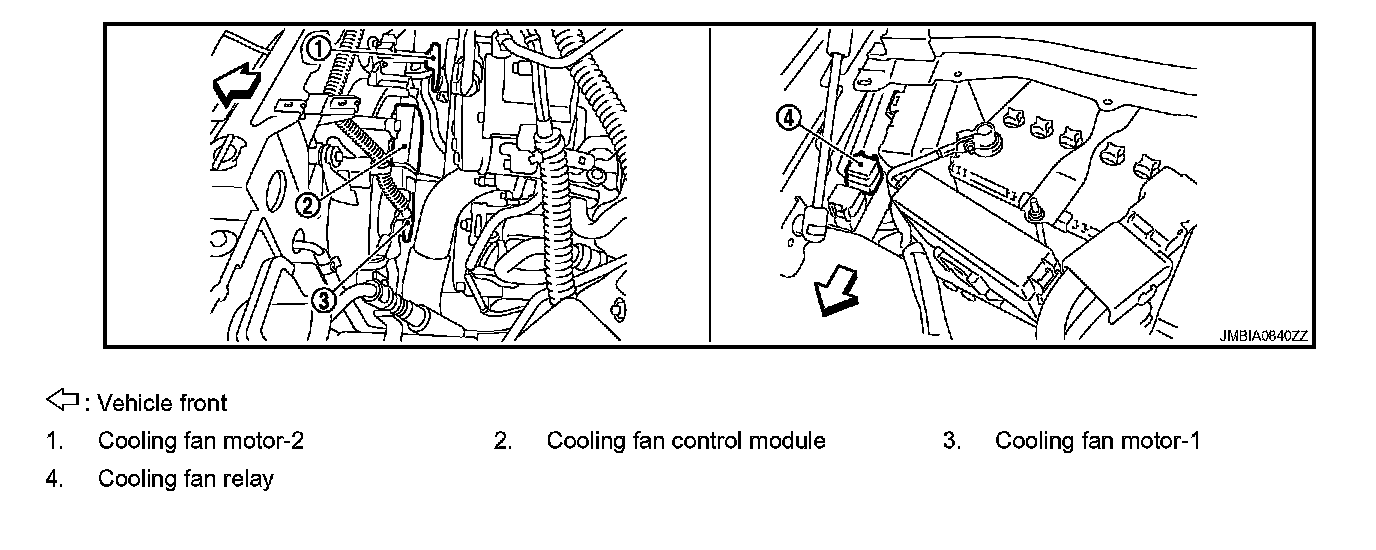 1
2
3
4
JMBIA0840ZZ

⇦ : Vehicle front
1. Cooling fan motor-2
2. Cooling fan control module
3. Cooling fan motor-1
4. Cooling fan relay