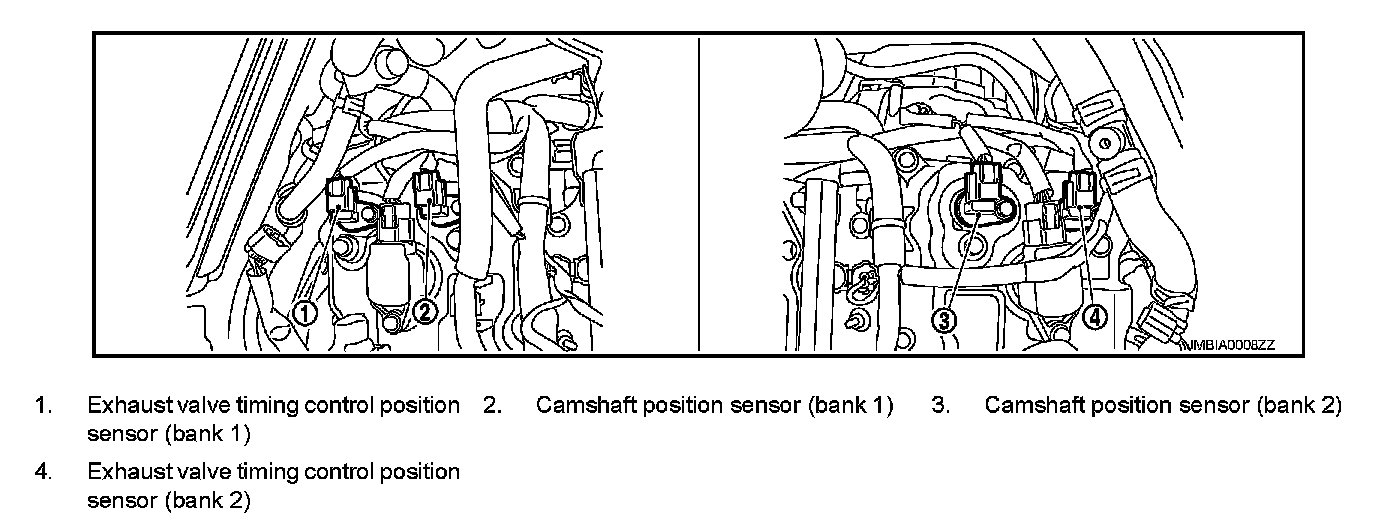 1
2
3
4
JMBIA0008ZZ

1. Exhaust valve timing control position sensor (bank 1)

2. Camshaft position sensor (bank 1)

3. Camshaft position sensor (bank 2)

4. Exhaust valve timing control position sensor (bank 2)