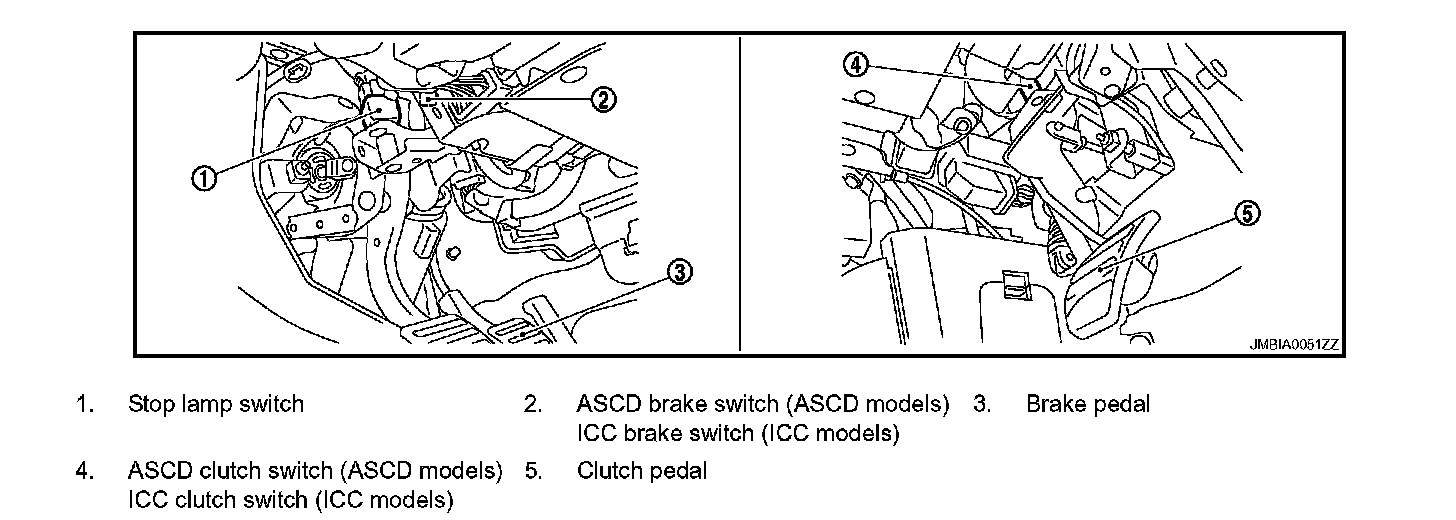 1

2

3

4

5

JMBIA0051ZZ

1. Stop lamp switch

2. ASCD brake switch (ASCD models) ICC brake switch (ICC models)

3. Brake pedal

4. ASCD clutch switch (ASCD models) ICC clutch switch (ICC models)

5. Clutch pedal