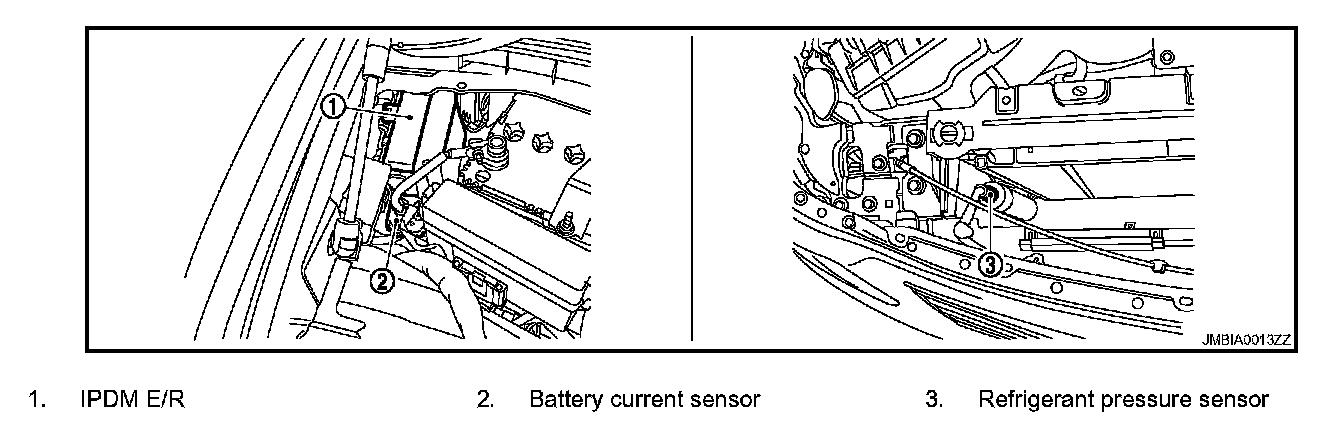 1

2

3

JMBIA0013ZZ

1. IPDM E/R
2. Battery current sensor
3. Refrigerant pressure sensor