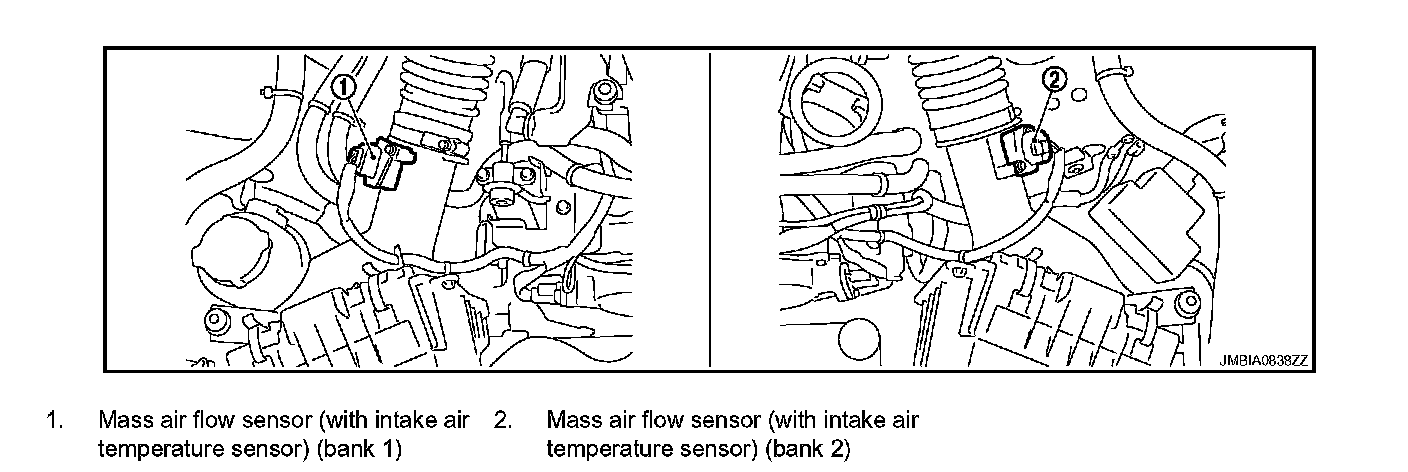 1

2

JMBIA0838ZZ

1. Mass air flow sensor (with intake air temperature sensor) (bank 1)

2. Mass air flow sensor (with intake air temperature sensor) (bank 2)