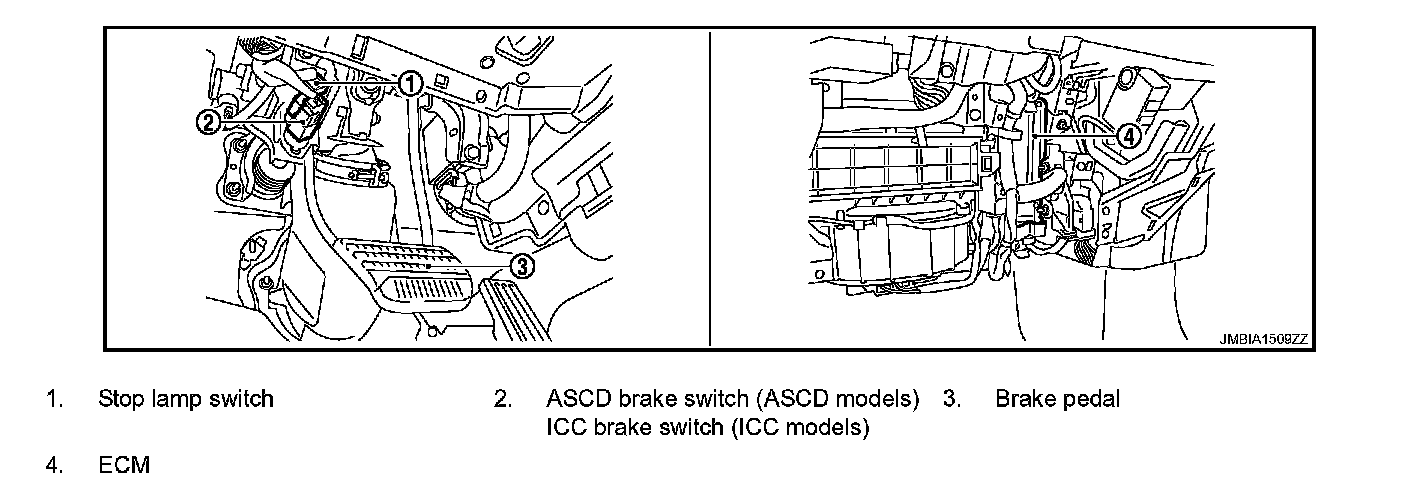 ①
②
③
④
JMBIA1509ZZ

1. Stop lamp switch

2. ASCD brake switch (ASCD models)
ICC brake switch (ICC models)

3. Brake pedal

4. ECM