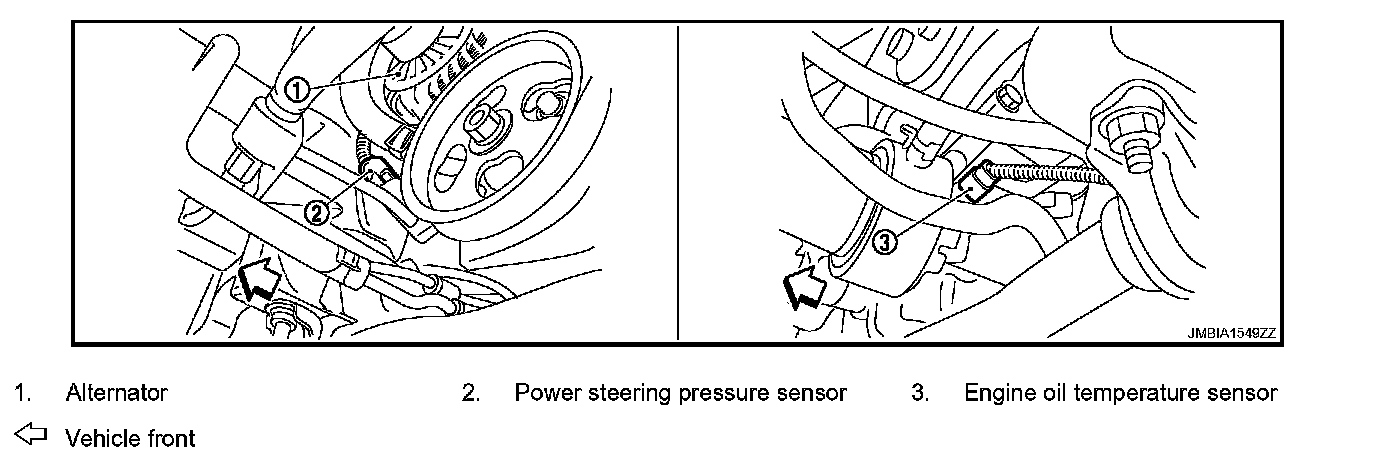 ①
②
③
JMBIA1549ZZ

1. Alternator
2. Power steering pressure sensor
3. Engine oil temperature sensor

⇦ Vehicle front