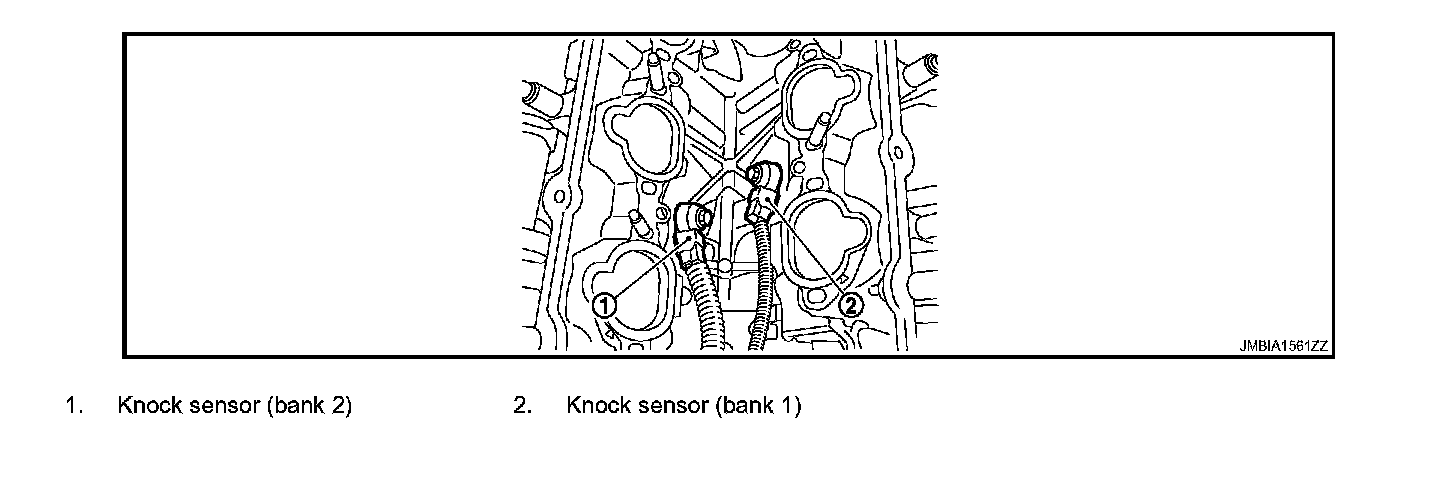 1

2

JMBIA1561ZZ

1. Knock sensor (bank 2)

2. Knock sensor (bank 1)