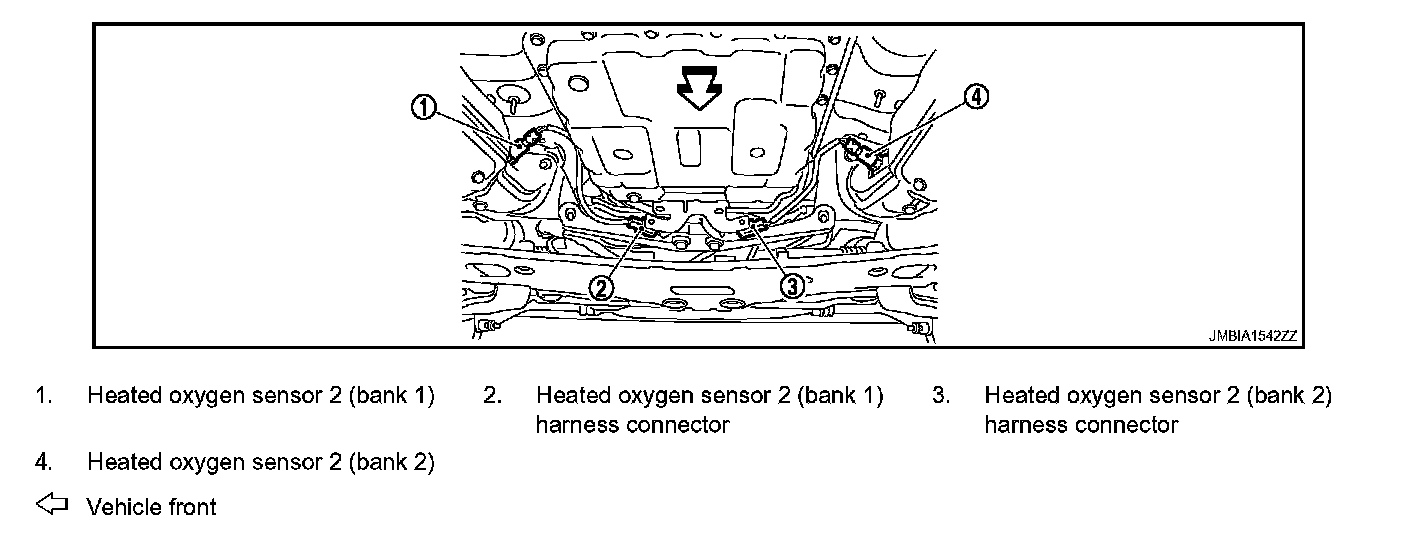 1

4

2

3

JMBIA1542ZZ

1. Heated oxygen sensor 2 (bank 1)

2. Heated oxygen sensor 2 (bank 1) harness connector

3. Heated oxygen sensor 2 (bank 2) harness connector

4. Heated oxygen sensor 2 (bank 2)

⇦ Vehicle front