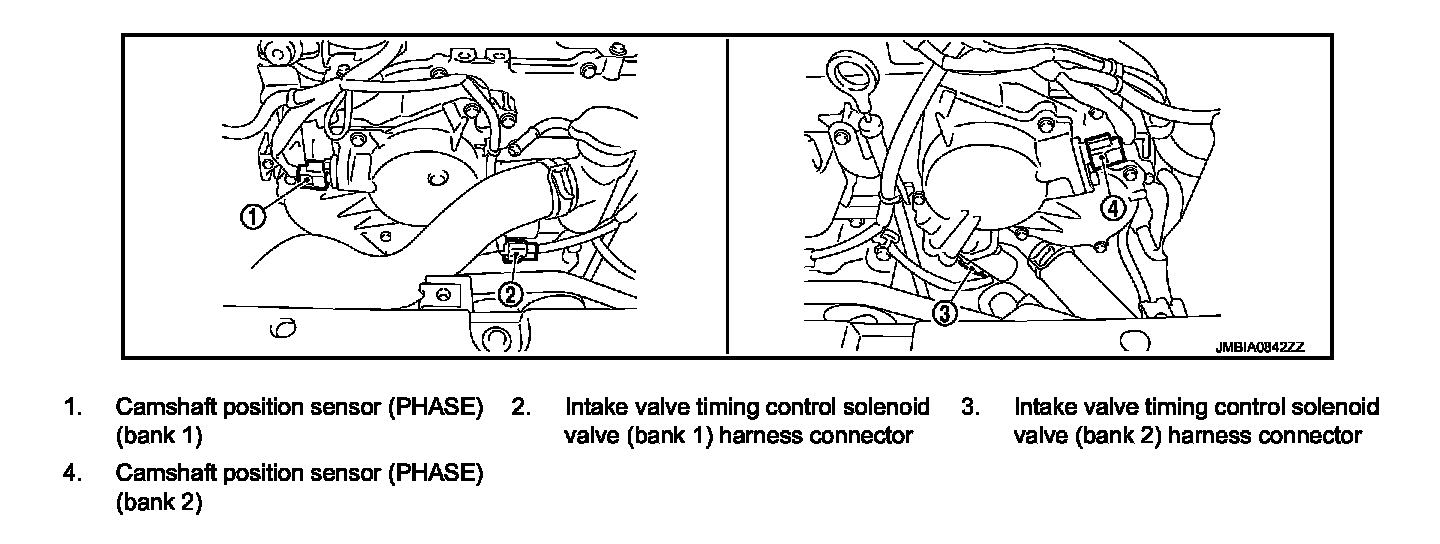 1
2
3
4
JMBIA0842ZZ

1. Camshaft position sensor (PHASE) (bank 1)

2. Intake valve timing control solenoid valve (bank 1) harness connector

3. Intake valve timing control solenoid valve (bank 2) harness connector

4. Camshaft position sensor (PHASE) (bank 2)