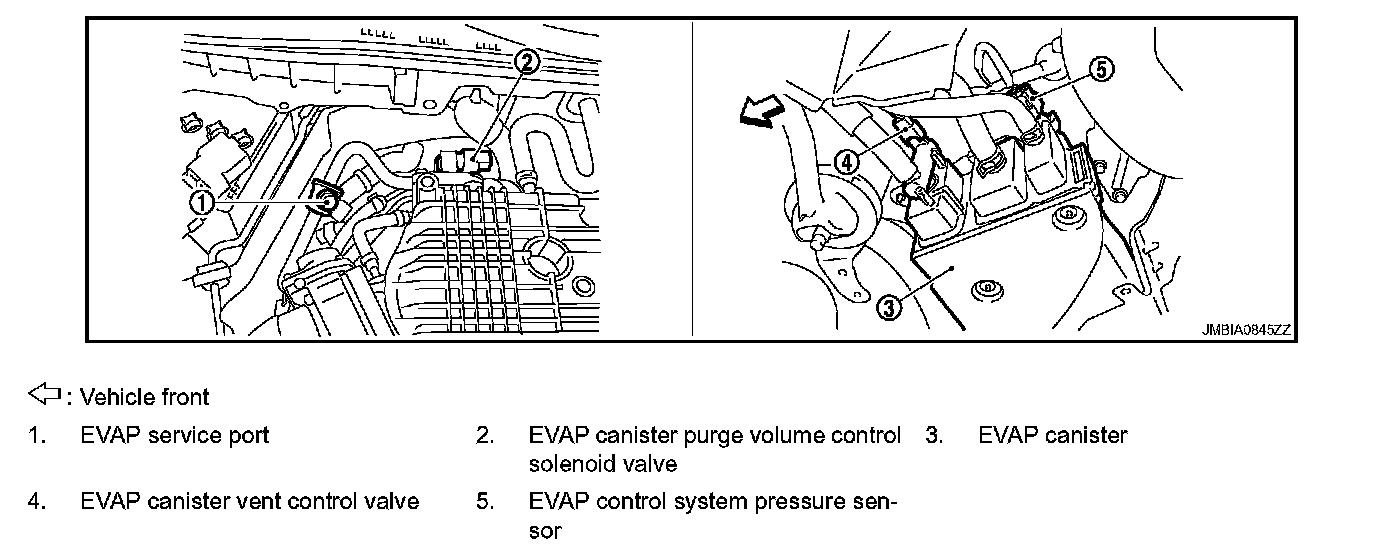 2

1

5

4

3

JMBIA0845ZZ

⇦ : Vehicle front

1. EVAP service port

2. EVAP canister purge volume control solenoid valve

3. EVAP canister

4. EVAP canister vent control valve

5. EVAP control system pressure sensor