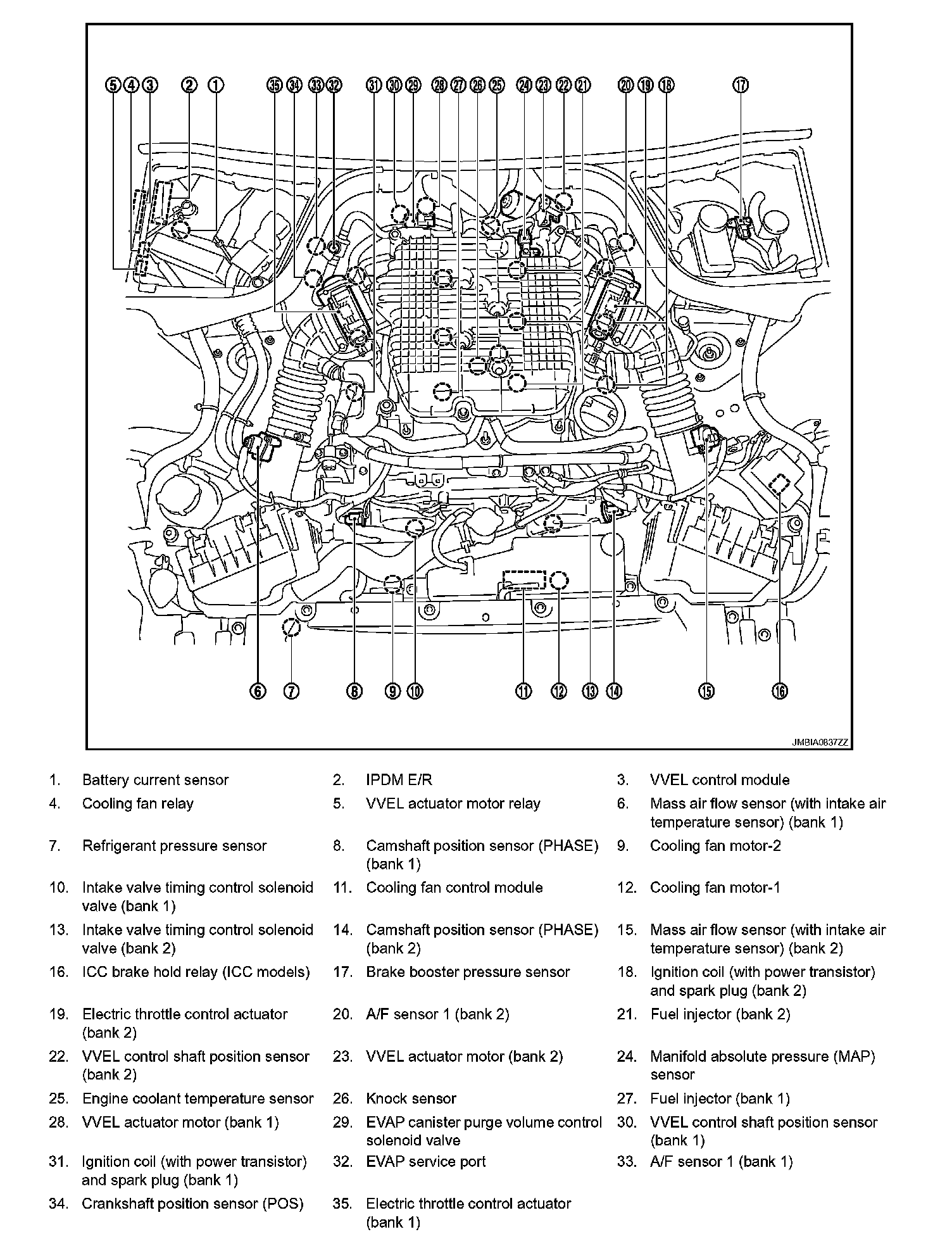 5 4 3 2 1 35 34 33 32 31 30 29 28 27 26 25 24 23 22 21 20 19 18 17

6 7 8 9 10 11 12 13 14 15 16

JMBIA0837ZZ

1. Battery current sensor
2. IPDM E/R
3. VVEL control module
4. Cooling fan relay
5. VVEL actuator motor relay
6. Mass air flow sensor (with intake air temperature sensor) (bank 1)
7. Refrigerant pressure sensor
8. Camshaft position sensor (PHASE) (bank 1)
9. Cooling fan motor-2
10. Intake valve timing control solenoid valve (bank 1)
11. Cooling fan control module
12. Cooling fan motor-1
13. Intake valve timing control solenoid valve (bank 2)
14. Camshaft position sensor (PHASE) (bank 2)
15. Mass air flow sensor (with intake air temperature sensor) (bank 2)
16. ICC brake hold relay (ICC models)
17. Brake booster pressure sensor
18. Ignition coil (with power transistor) and spark plug (bank 2)
19. Electric throttle control actuator (bank 2)
20. A/F sensor 1 (bank 2)
21. Fuel injector (bank 2)
22. VVEL control shaft position sensor (bank 2)
23. VVEL actuator motor (bank 2)
24. Manifold absolute pressure (MAP) sensor
25. Engine coolant temperature sensor
26. Knock sensor
27. Fuel injector (bank 1)
28. VVEL actuator motor (bank 1)
29. EVAP canister purge volume control solenoid valve
30. VVEL control shaft position sensor (bank 1)
31. Ignition coil (with power transistor) and spark plug (bank 1)
32. EVAP service port
33. A/F sensor 1 (bank 1)
34. Crankshaft position sensor (POS)
35. Electric throttle control actuator (bank 1)