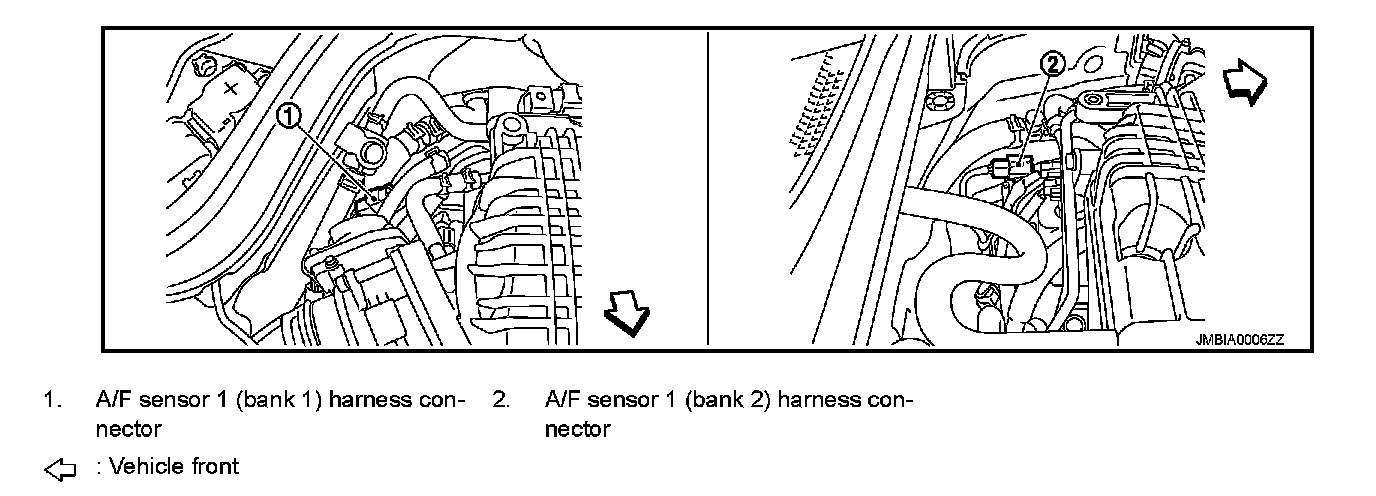 1

2

JMBIA0006ZZ

1. A/F sensor 1 (bank 1) harness connector

2. A/F sensor 1 (bank 2) harness connector

: Vehicle front