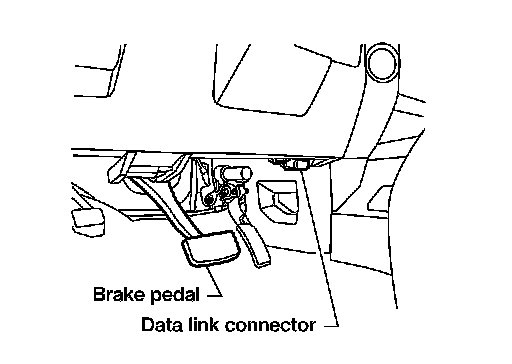 Brake pedal

Data link connector