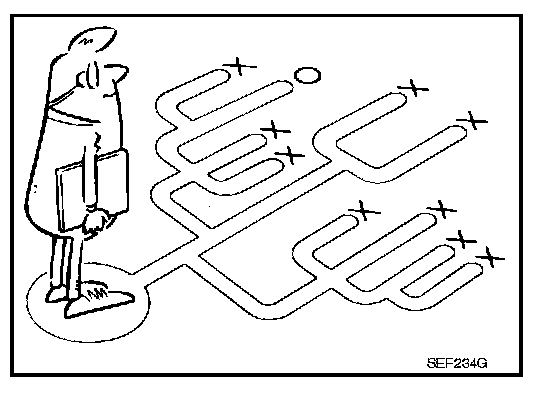 SEF234G