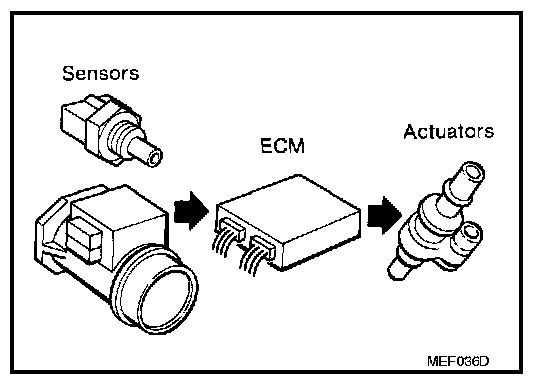 Sensors

ECM

Actuators

MEF036D