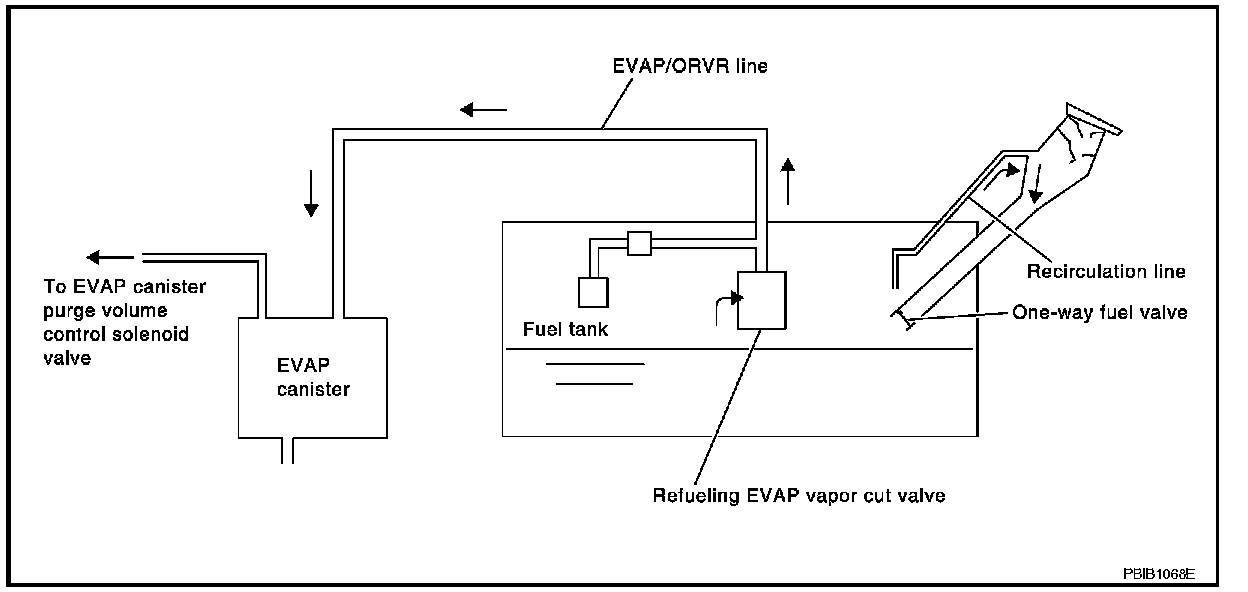 EVAP/ORVR line

To EVAP canister purge volume control solenoid valve

EVAP canister

Fuel tank

Recirculation line

One-way fuel valve

Refueling EVAP vapor cut valve

PBIB1068E