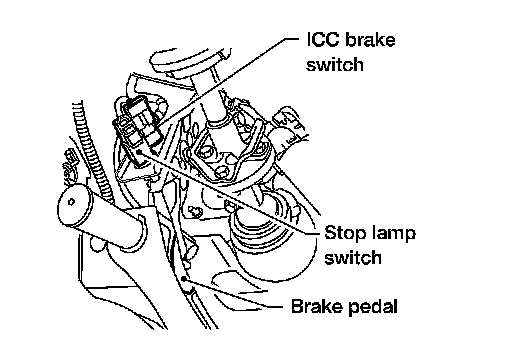 ICC brake switch

Stop lamp switch

Brake pedal