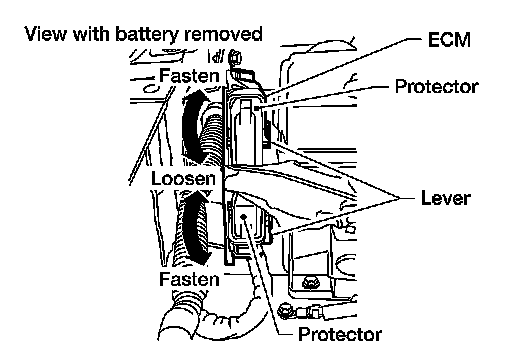 View with battery removed

ECM

Fasten

Protector

Loosen

Lever

Fasten

Protector