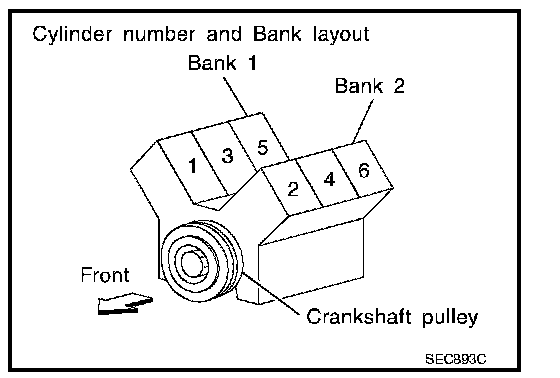 Cylinder number and Bank layout

Bank 1

Bank 2

1 3 5

2 4 6

Front

Crankshaft pulley

SEC893C