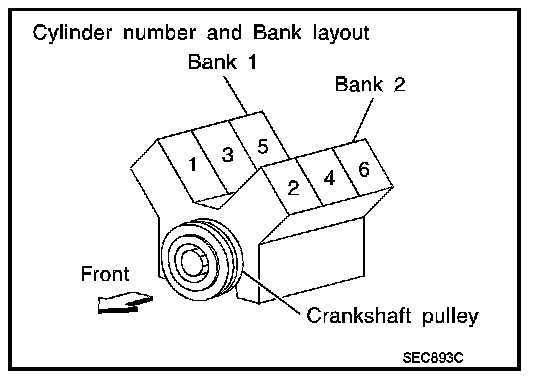 Cylinder number and Bank layout

Bank 1

Bank 2

1
3
5
2
4
6

Front

Crankshaft pulley

SEC893C