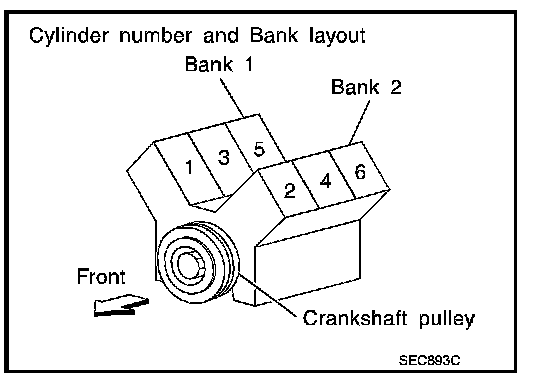 Cylinder number and Bank layout

Bank 1

Bank 2

1 3 5

2 4 6

Front

Crankshaft pulley

SEC893C