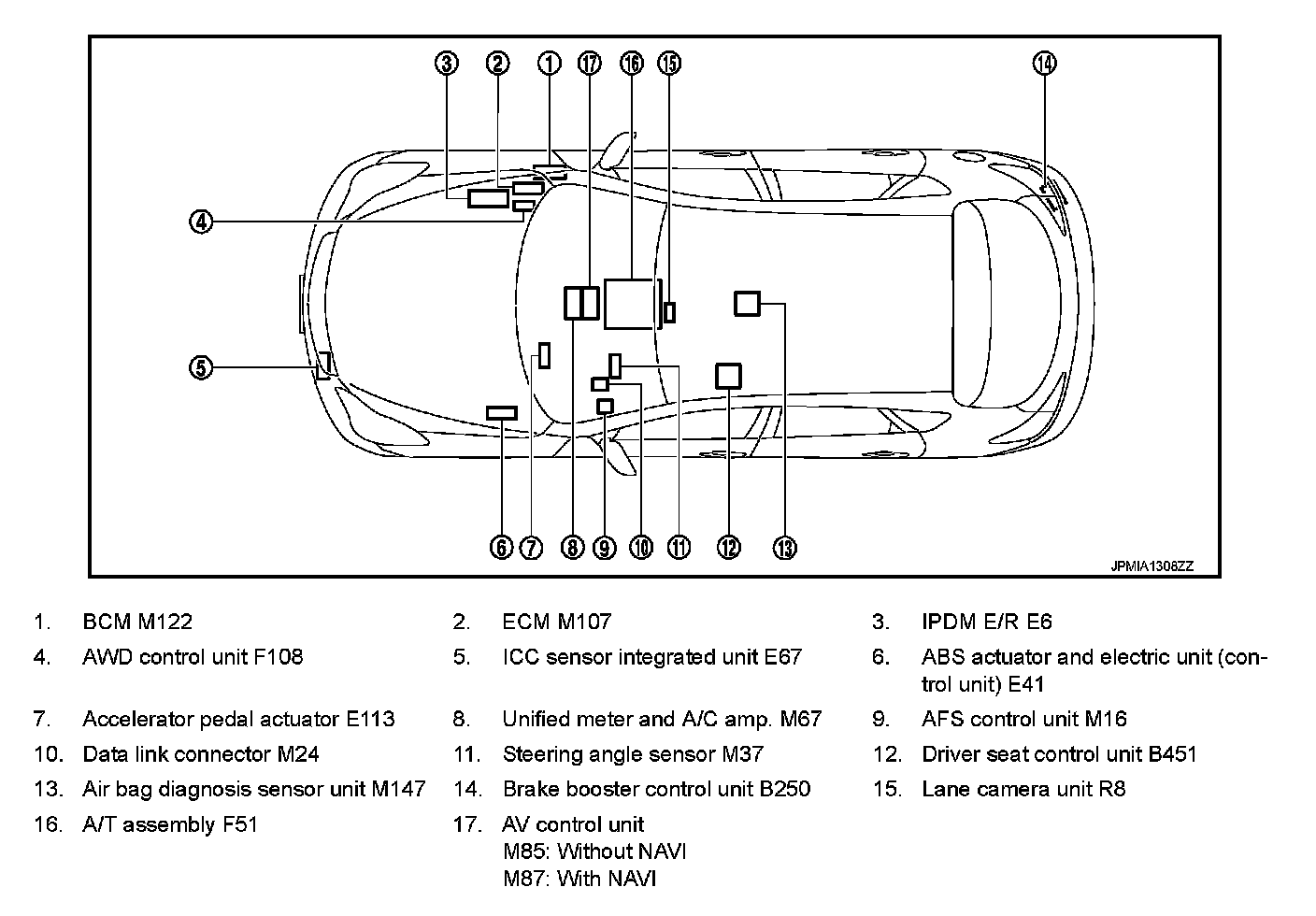 ③ ② ① ⑰ ⑯ ⑮ ⑭

④

⑤

⑥ ⑦ ⑧ ⑨ ⑩ ⑪ ⑫ ⑬

JPMIA1308ZZ

1. BCM M122
2. ECM M107
3. IPDM E/R E6
4. AWD control unit F108
5. ICC sensor integrated unit E67
6. ABS actuator and electric unit (control unit) E41
7. Accelerator pedal actuator E113
8. Unified meter and A/C amp. M67
9. AFS control unit M16
10. Data link connector M24
11. Steering angle sensor M37
12. Driver seat control unit B451
13. Air bag diagnosis sensor unit M147
14. Brake booster control unit B250
15. Lane camera unit R8
16. A/T assembly F51
17. AV control unit
M85: Without NAVI
M87: With NAVI